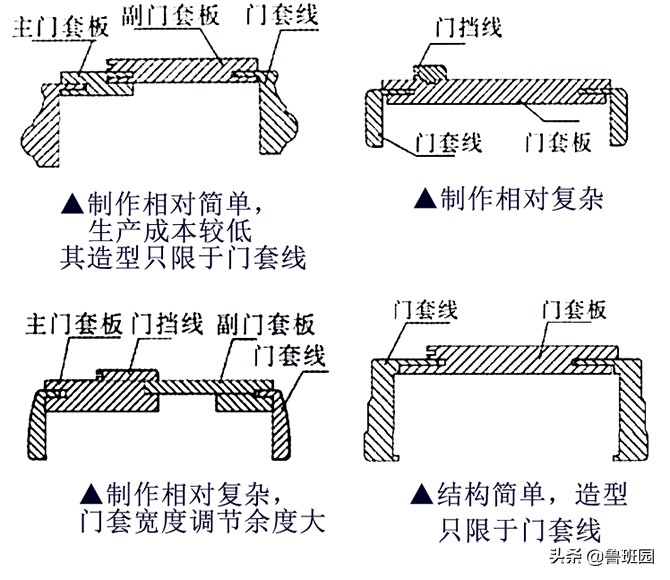 主门套板 副门套板 门套线

▲制作相对简单，生产成本较低
其造型只限于门套线

门挡线
门套线 门套板

▲制作相对复杂

主门套板 门挡线 副门套板
门套线

▲制作相对复杂，门套宽度调节余度大

门套线 门套板

▲结构简单，造型只限于门套线

头条 @鲁班园