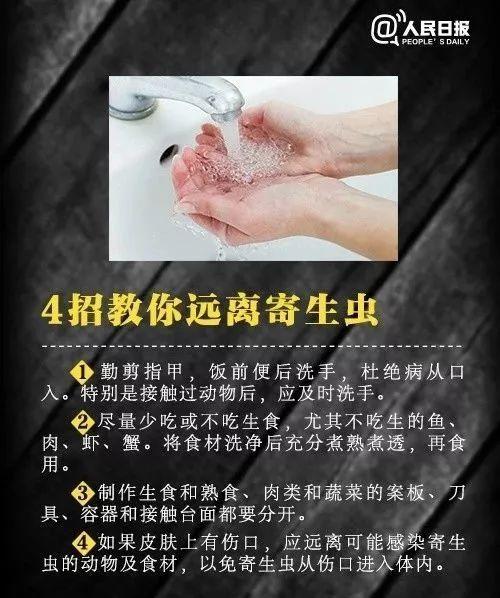 @人民日报
PEOPLE'S DAILY

4招教你远离寄生虫

1 勤剪指甲，饭前便后洗手，杜绝病从口入。特别是接触过动物后，应及时洗手。

2 尽量少吃或不吃生食，尤其不吃生的鱼、肉、虾、蟹。将食材洗净后充分煮熟煮透，再食用。

3 制作生食和熟食、肉类和蔬菜的案板、刀具、容器和接触台面都要分开。

4 如果皮肤上有伤口，应远离可能感染寄生虫的动物及食材，以免寄生虫从伤口进入体内。