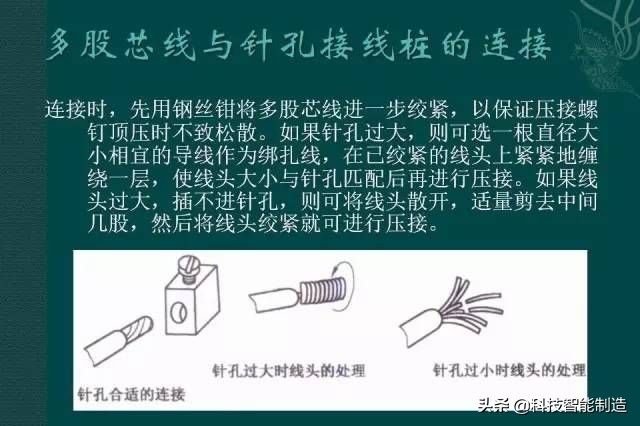 多股芯线与针孔接线桩的连接

连接时，先用钢丝钳将多股芯线进一步绞紧，以保证压接螺钉顶压时不致松散。如果针孔过大，则可选一根直径大小相宜的导线作为绑扎线，在已绞紧的线头上紧紧地缠绕一层，使线头大小与针孔匹配后再进行压接。如果线头过大，插不进针孔，则可将线头散开，适量剪去中间几股，然后将线头绞紧就可进行压接。

针孔合适的连接

针孔过大时线头的处理

针孔过小时线头的处理

头条 @科技智能制造