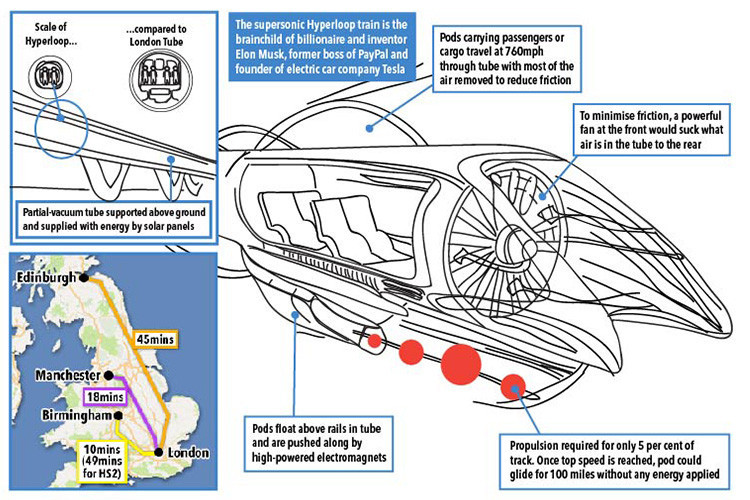 Scale of Hyperloop...

...compared to London Tube

Partial-vacuum tube supported above ground and supplied with energy by solar panels

The supersonic Hyperloop train is the brainchild of billionaire and inventor Elon Musk, former boss of PayPal and founder of electric car company Tesla

Pods carrying passengers or cargo travel at 760mph through tube with most of the air removed to reduce friction

To minimise friction, a powerful fan at the front would suck what air is in the tube to the rear

Edinburgh

45mins

Manchester

18mins

Birmingham

10mins (49mins for HS2)

London

Pods float above rails in tube and are pushed along by high-powered electromagnets

Propulsion required for only 5 per cent of track. Once top speed is reached, pod could glide for 100 miles without any energy applied