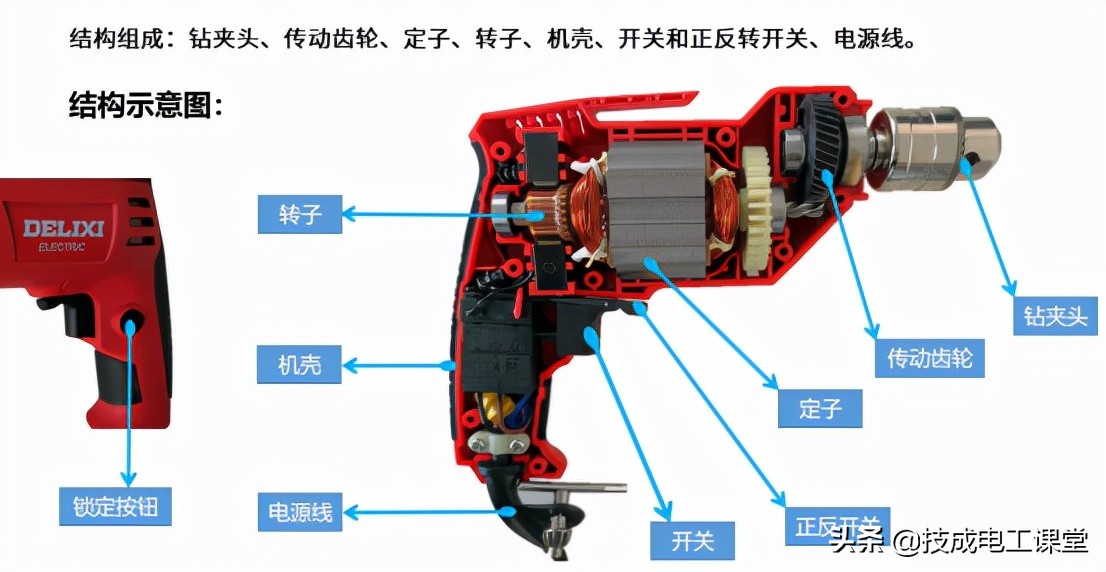 结构组成：钻夹头、传动齿轮、定子、转子、机壳、开关和正反转开关、电源线。

结构示意图：

DELIXI
ELECTRIC

转子

机壳

锁定按钮

电源线

开关

正反开关

定子

传动齿轮

钻夹头

头条 @技成电工课堂