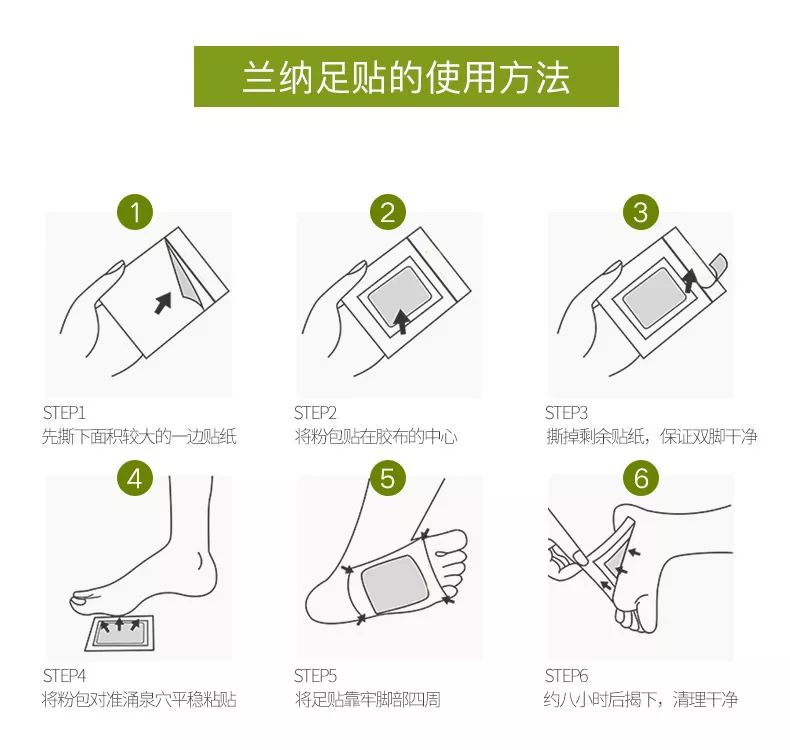 兰纳足贴的使用方法

1

STEP1
先撕下面积较大的一边贴纸

2

STEP2
将粉包贴在胶布的中心

3

STEP3
撕掉剩余贴纸，保证双脚干净

4

STEP4
将粉包对准涌泉穴平稳粘贴

5

STEP5
将足贴靠牢脚部四周

6

STEP6
约八小时后揭下，清理干净