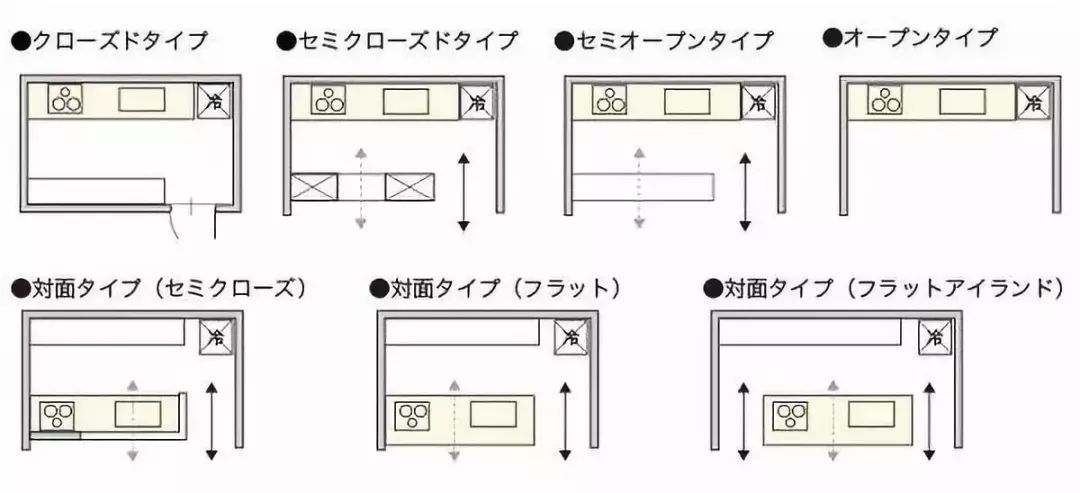 ●クローズドタイプ

冷

●セミクローズドタイプ

冷

●セミオープンタイプ

冷

●オープンタイプ

冷

●対面タイプ（セミクローズ）

冷

●対面タイプ（フラット）

冷

●対面タイプ（フラットアイランド）

冷