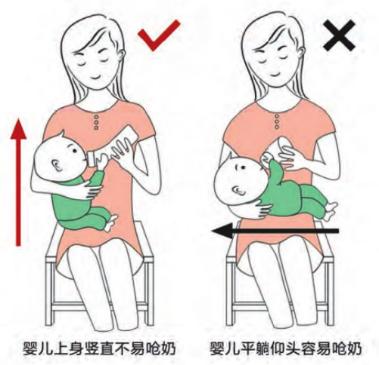 婴儿上身竖直不易呛奶

婴儿平躺仰头容易呛奶