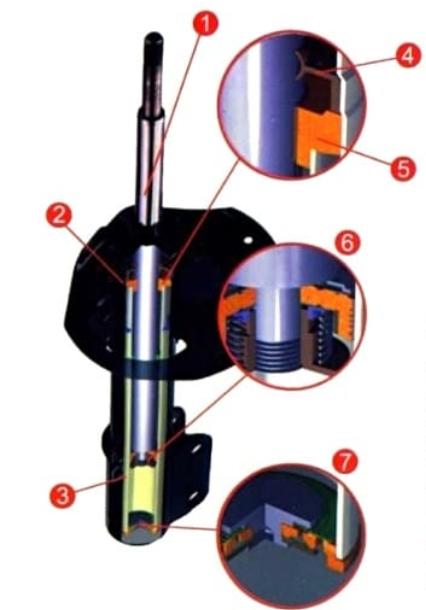 1
4
5
2
6
3
7