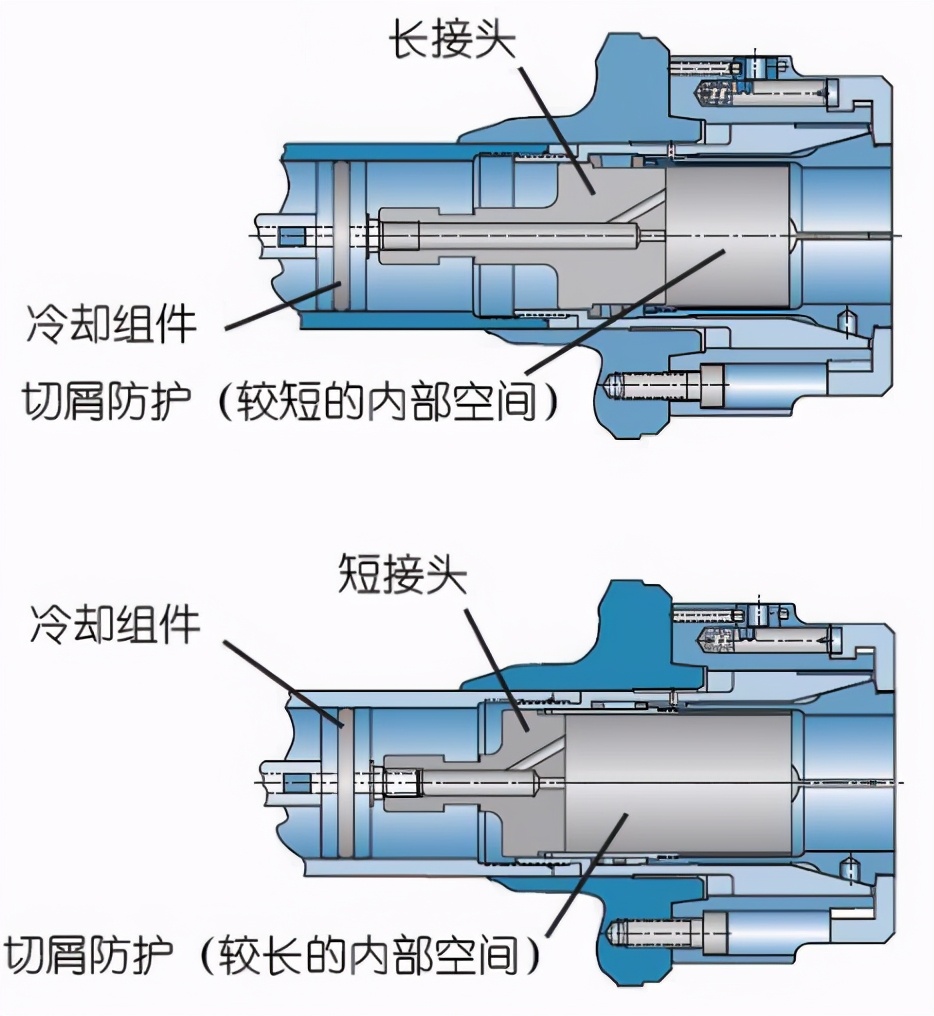 长接头

冷却组件

切屑防护（较短的内部空间）

短接头

冷却组件

切屑防护（较长的内部空间）