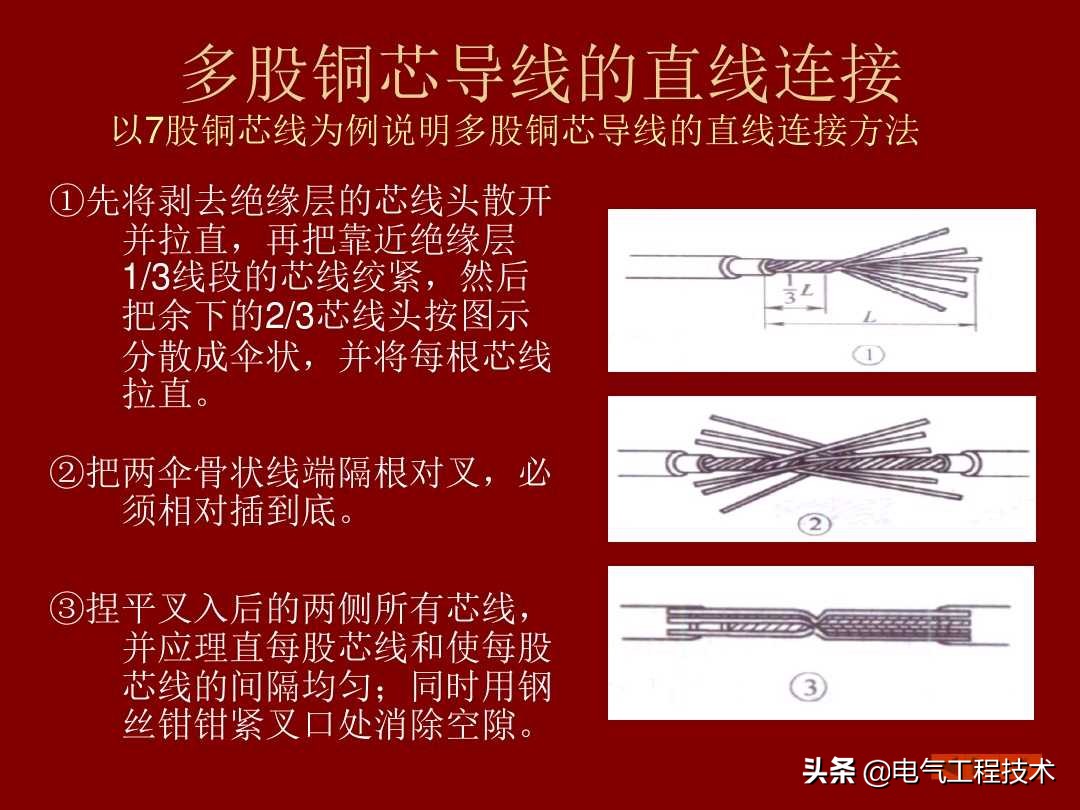 多股铜芯导线的直线连接

以7股铜芯线为例说明多股铜芯导线的直线连接方法

①先将剥去绝缘层的芯线头散开并拉直，再把靠近绝缘层1/3线段的芯线绞紧，然后把余下的2/3芯线头按图示分散成伞状，并将每根芯线拉直。

②把两伞骨状线端隔根对叉，必须相对插到底。

③捏平叉入后的两侧所有芯线，并应理直每股芯线和使每股芯线的间隔均匀；同时用钢丝钳钳紧叉口处消除空隙。

$\frac{1}{3}L$

$L$

①

②

③

头条 @电气工程技术