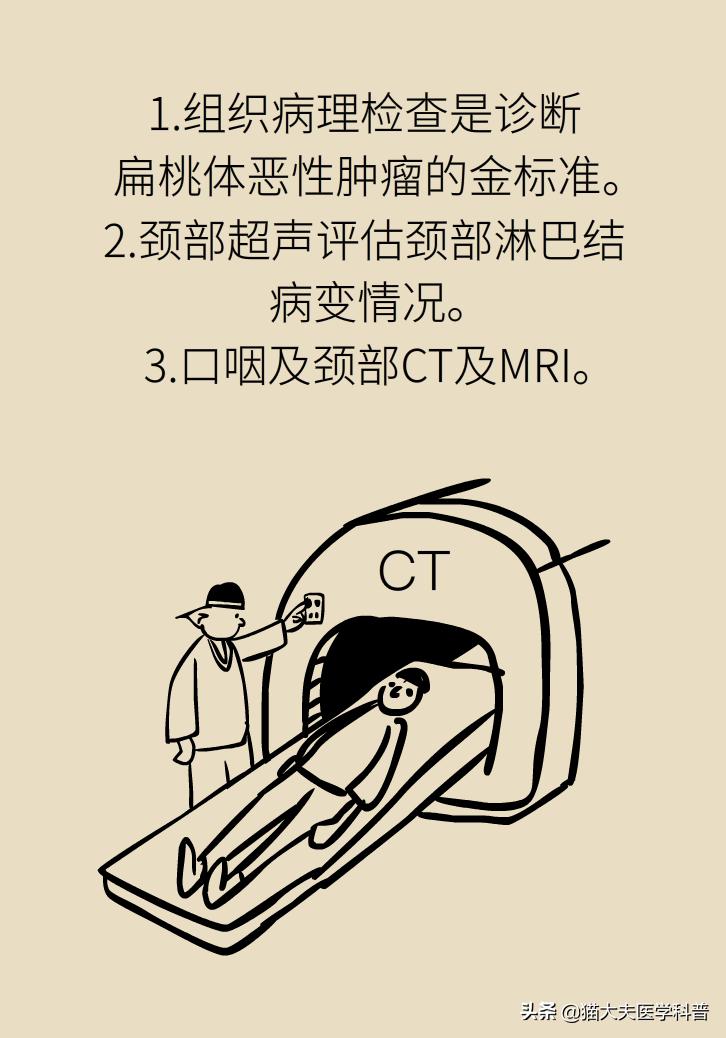 1.组织病理检查是诊断扁桃体恶性肿瘤的金标准。
2.颈部超声评估颈部淋巴结病变情况。
3.口咽及颈部CT及MRI。

CT

头条 @猫大夫医学科普