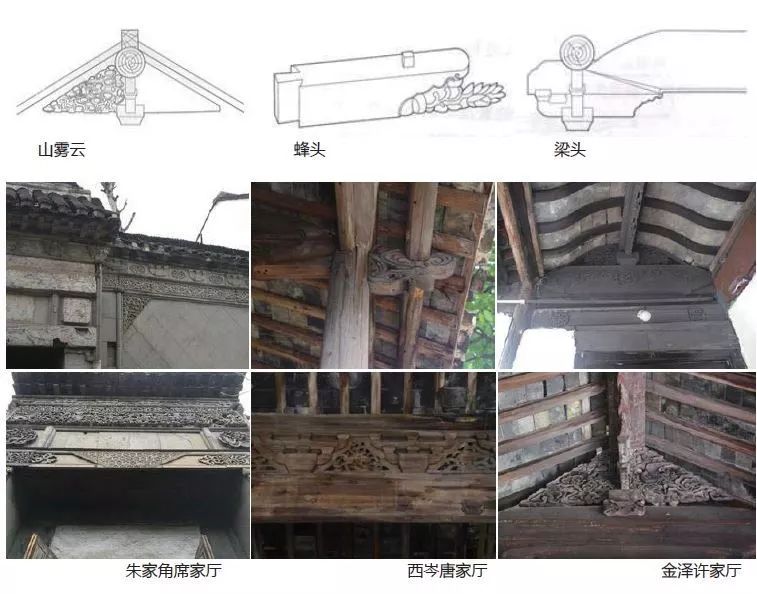 山雾云

蜂头

梁头

朱家角席家厅

西岑唐家厅

金泽许家厅