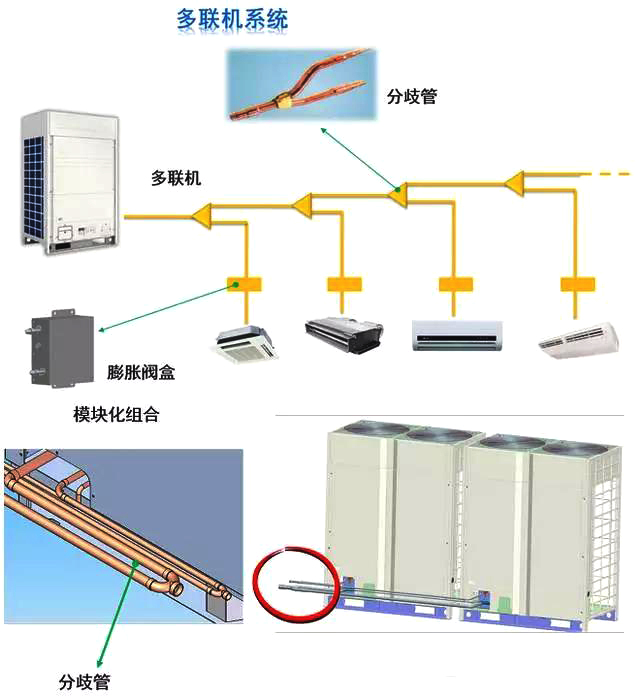 多联机系统

分歧管

多联机

膨胀阀盒

模块化组合

分歧管