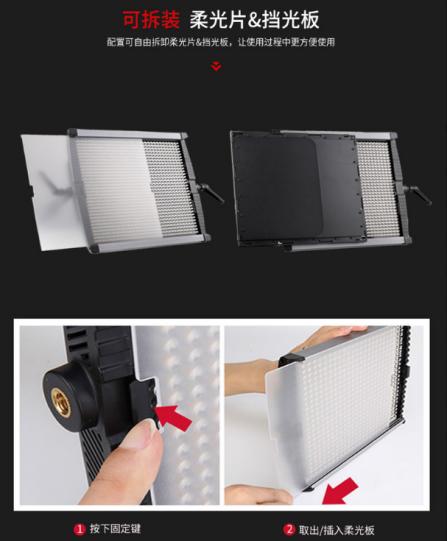 可拆装 柔光片&挡光板

配置可自由拆卸柔光片&挡光板，让使用过程中更方便使用

1 按下固定键

2 取出/插入柔光板