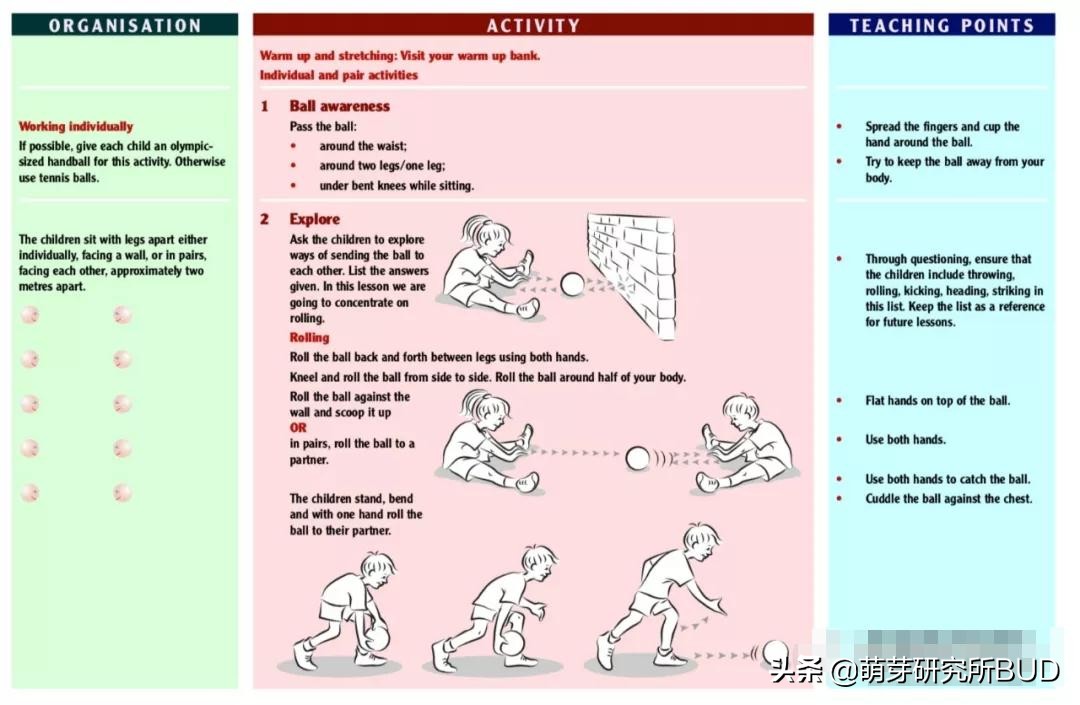 ORGANISATION

Working individually
If possible, give each child an olympic-sized handball for this activity. Otherwise use tennis balls.

The children sit with legs apart either individually, facing a wall, or in pairs, facing each other, approximately two metres apart.

ACTIVITY

Warm up and stretching: Visit your warm up bank.
Individual and pair activities

1 Ball awareness
Pass the ball:
• around the waist;
• around two legs/one leg;
• under bent knees while sitting.

2 Explore
Ask the children to explore ways of sending the ball to each other. List the answers given. In this lesson we are going to concentrate on rolling.

Rolling
Roll the ball back and forth between legs using both hands.
Kneel and roll the ball from side to side. Roll the ball around half of your body.
Roll the ball against the wall and scoop it up
OR
in pairs, roll the ball to a partner.

The children stand, bend and with one hand roll the ball to their partner.

TEACHING POINTS

• Spread the fingers and cup the hand around the ball.
• Try to keep the ball away from your body.

• Through questioning, ensure that the children include throwing, rolling, kicking, heading, striking in this list. Keep the list as a reference for future lessons.

• Flat hands on top of the ball.

• Use both hands.

• Use both hands to catch the ball.
• Cuddle the ball against the chest.

头条 @萌芽研究所BUD