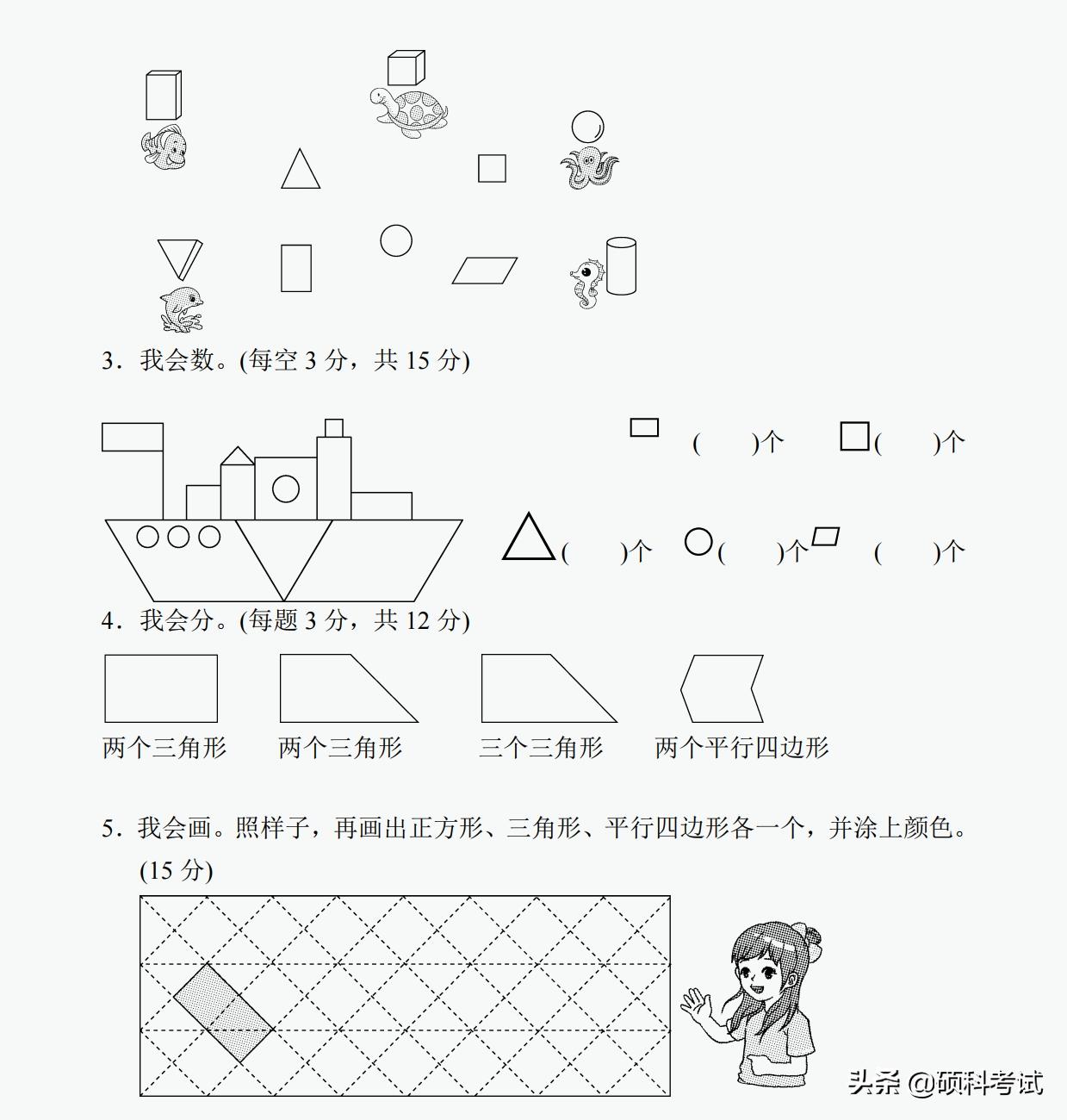 3．我会数。(每空 3 分，共 15 分)

(　　)个　(　　)个

(　　)个　(　　)个　(　　)个

4．我会分。(每题 3 分，共 12 分)

两个三角形　两个三角形　三个三角形　两个平行四边形

5．我会画。照样子，再画出正方形、三角形、平行四边形各一个，并涂上颜色。(15 分)

头条 @硕科考试