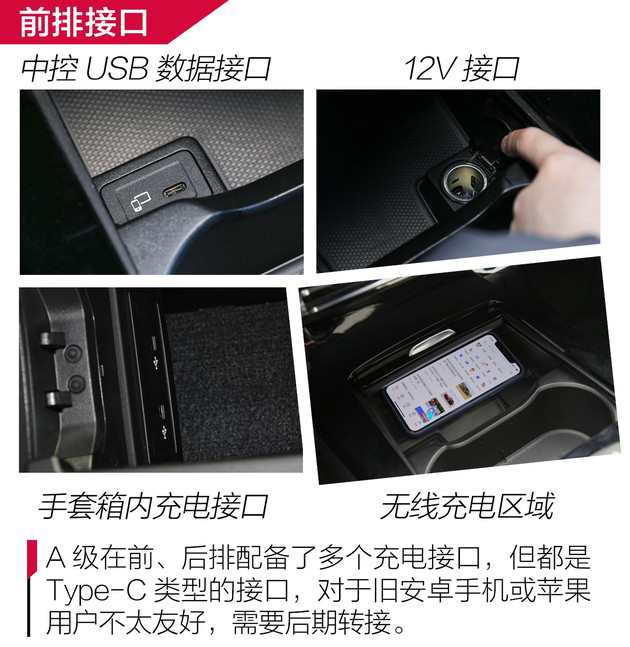 前排接口

中控 USB 数据接口

12V 接口

手套箱内充电接口

无线充电区域

A 级在前、后排配备了多个充电接口，但都是 Type-C 类型的接口，对于旧安卓手机或苹果用户不太友好，需要后期转接。