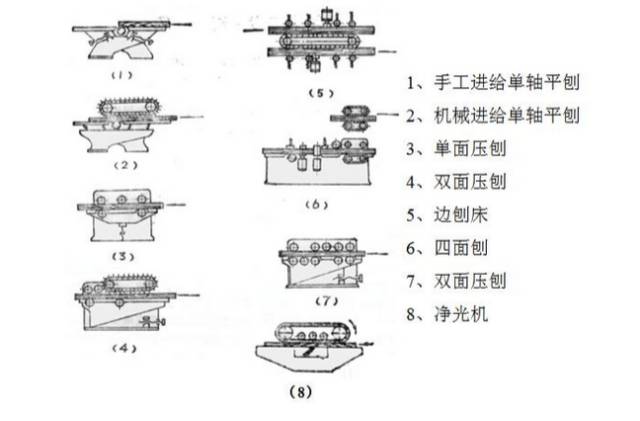 （1）

（2）

（3）

（4）

（5）

（6）

（7）

（8）

1、手工进给单轴平刨
2、机械进给单轴平刨
3、单面压刨
4、双面压刨
5、边刨床
6、四面刨
7、双面压刨
8、净光机