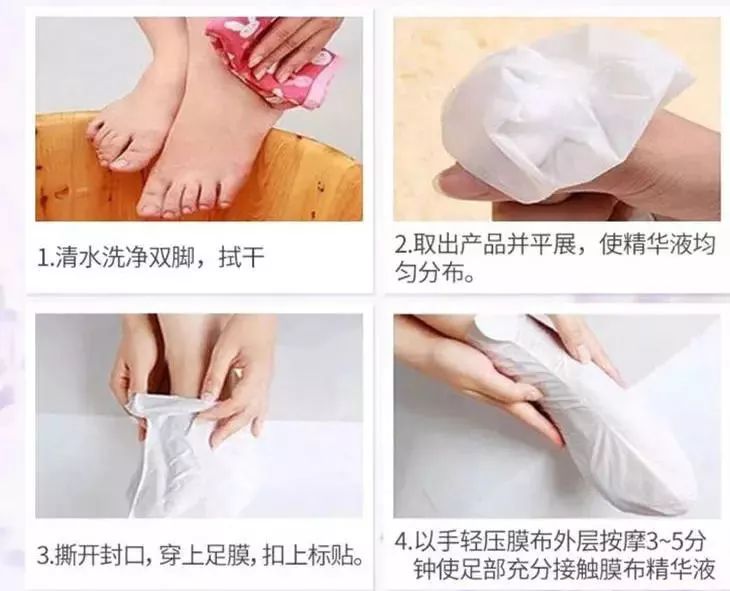 1.清水洗净双脚，拭干

2.取出产品并平展，使精华液均匀分布。

3.撕开封口，穿上足膜，扣上标贴。

4.以手轻压膜布外层按摩3~5分钟使足部充分接触膜布精华液