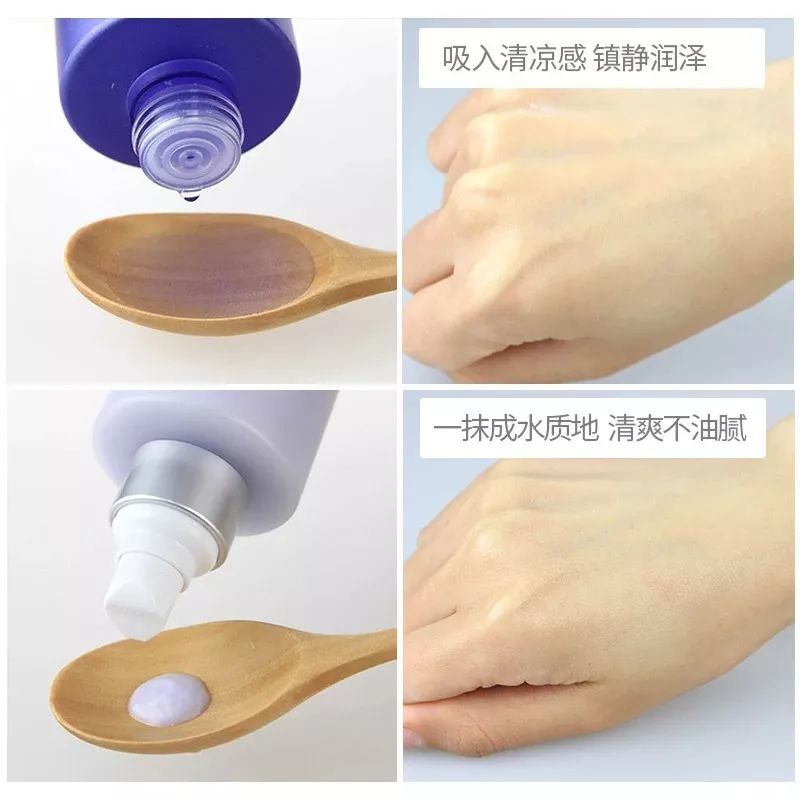 吸入清凉感 镇静润泽

一抹成水质地 清爽不油腻