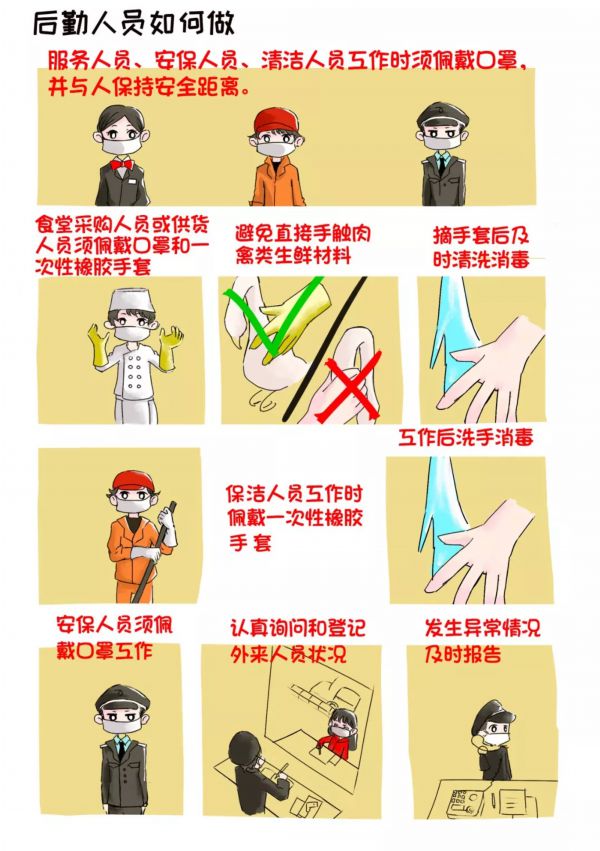 后勤人员如何做

服务人员、安保人员、清洁人员工作时须佩戴口罩，并与人保持安全距离。

食堂采购人员或供货人员须佩戴口罩和一次性橡胶手套

避免直接手触肉禽类生鲜材料

摘手套后及时清洗消毒

工作后洗手消毒

保洁人员工作时佩戴一次性橡胶手套

安保人员须佩戴口罩工作

认真询问和登记外来人员状况

发生异常情况及时报告