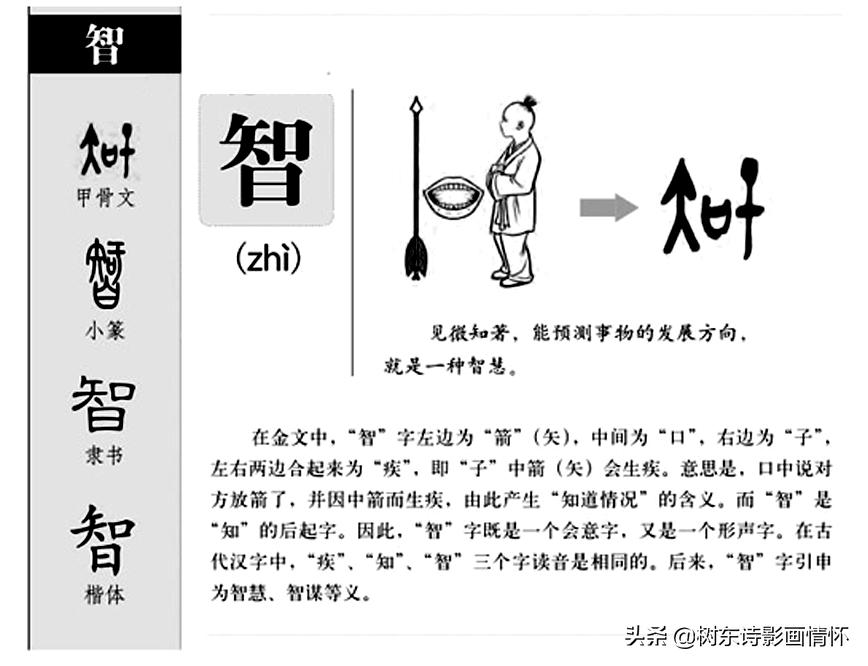 智

甲骨文

小篆

智

隶书

智

楷体

智

(zhì)

见微知著，能预测事物的发展方向，就是一种智慧。

在金文中，“智”字左边为“箭”（矢），中间为“口”，右边为“子”，左右两边合起来为“疾”，即“子”中箭（矢）会生疾。意思是，口中说对方放箭了，并因中箭而生疾，由此产生“知道情况”的含义。而“智”是“知”的后起字。因此，“智”字既是一个会意字，又是一个形声字。在古代汉字中，“疾”、“知”、“智”三个字读音是相同的。后来，“智”字引申为智慧、智谋等义。

头条 @树东诗影画情怀