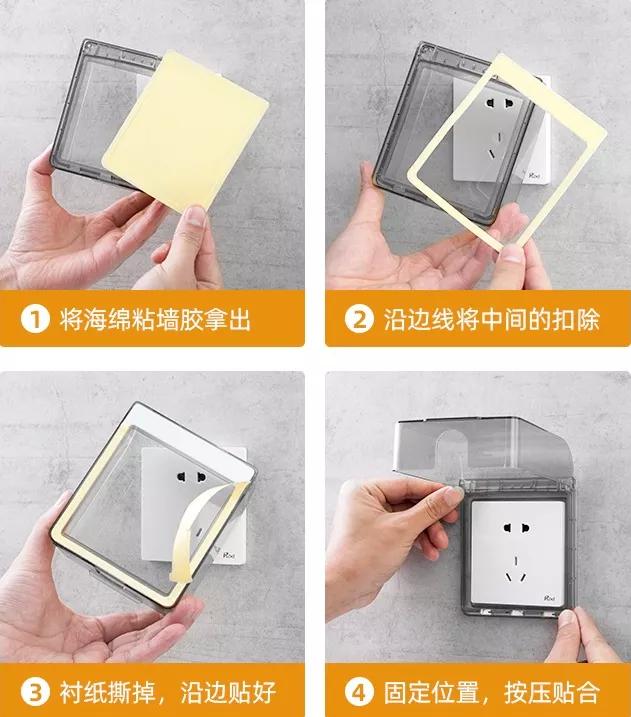 1 将海绵粘墙胶拿出

2 沿边线将中间的扣除

3 衬纸撕掉，沿边贴好

4 固定位置，按压贴合