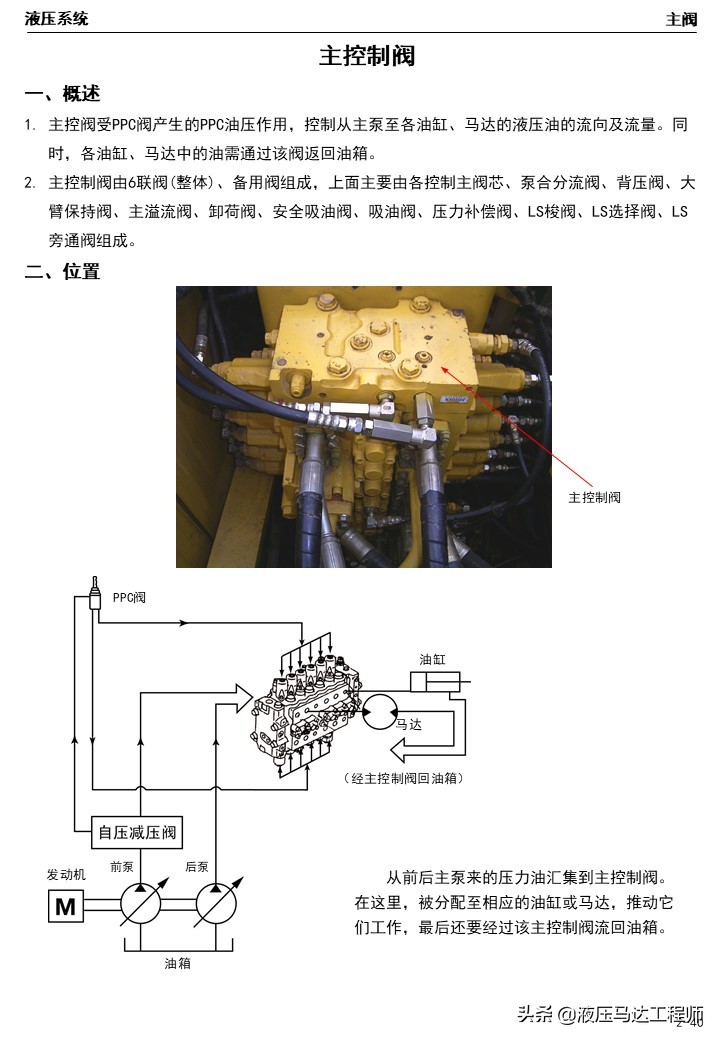 液压系统

主阀

主控制阀

一、概述

1. 主控阀受PPC阀产生的PPC油压作用，控制从主泵至各油缸、马达的液压油的流向及流量。同时，各油缸、马达中的油需通过该阀返回油箱。

2. 主控制阀由6联阀(整体)、备用阀组成，上面主要由各控制主阀芯、泵合分流阀、背压阀、大臂保持阀、主溢流阀、卸荷阀、安全吸油阀、吸油阀、压力补偿阀、LS梭阀、LS选择阀、LS旁通阀组成。

二、位置

主控制阀

PPC阀

油缸

马达

（经主控制阀回油箱）

自压减压阀

发动机

前泵

后泵

M

油箱

从前后主泵来的压力油汇集到主控制阀。在这里，被分配至相应的油缸或马达，推动它们工作，最后还要经过该主控制阀流回油箱。

头条 @液压马达工程师

2-40