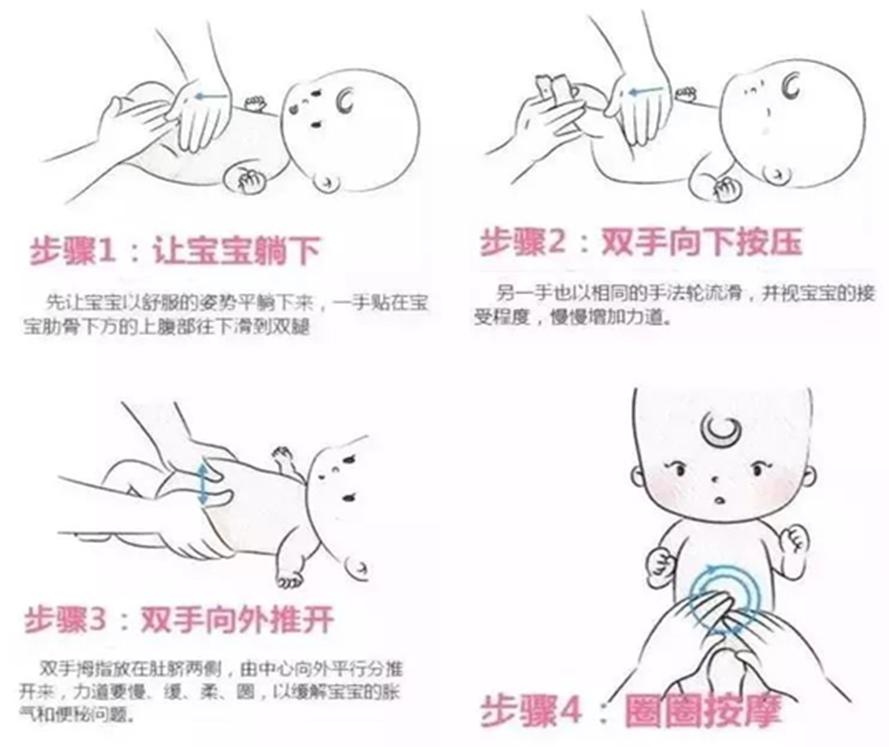 步骤1：让宝宝躺下

先让宝宝以舒服的姿势平躺下来，一手贴在宝宝肋骨下方的上腹部往下滑到双腿

步骤2：双手向下按压

另一手也以相同的手法轮流滑，并视宝宝的接受程度，慢慢增加力道。

步骤3：双手向外推开

双手拇指放在肚脐两侧，由中心向外平行分推开来，力道要慢、缓、柔、圆，以缓解宝宝的胀气和便秘问题。

步骤4：圈圈按摩