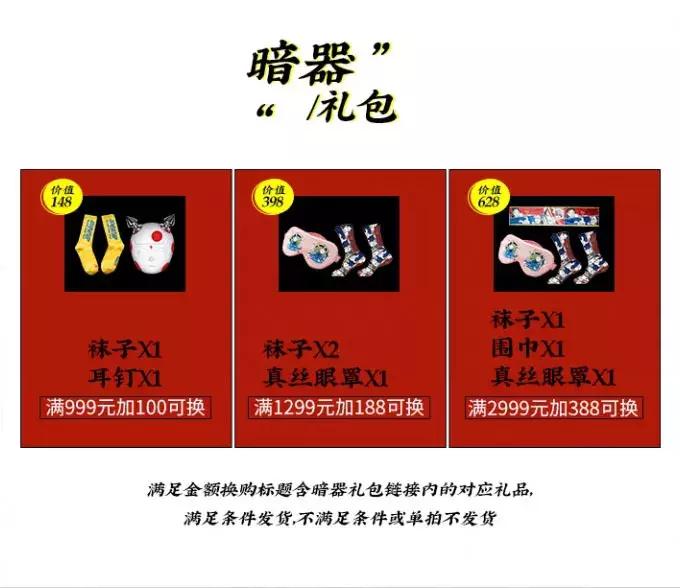 暗器”
“ /礼包

价值 148

袜子X1
耳钉X1
满999元加100可换

价值 398

袜子X2
真丝眼罩X1
满1299元加188可换

价值 628

袜子X1
围巾X1
真丝眼罩X1
满2999元加388可换

满足金额换购标题含暗器礼包链接内的对应礼品,
满足条件发货,不满足条件或单拍不发货