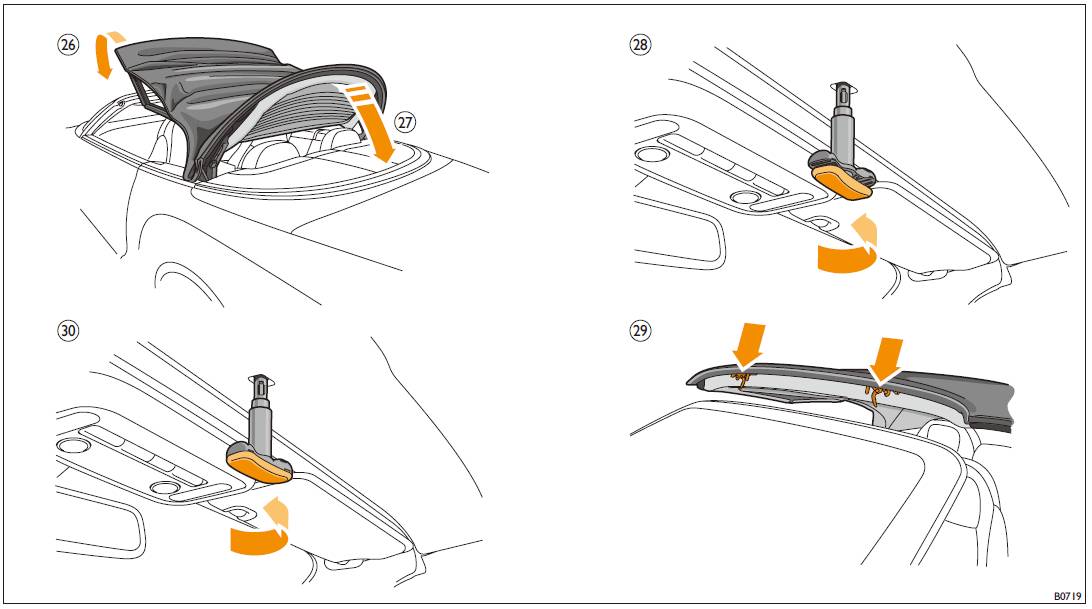 26

27

28

30

29

B0719