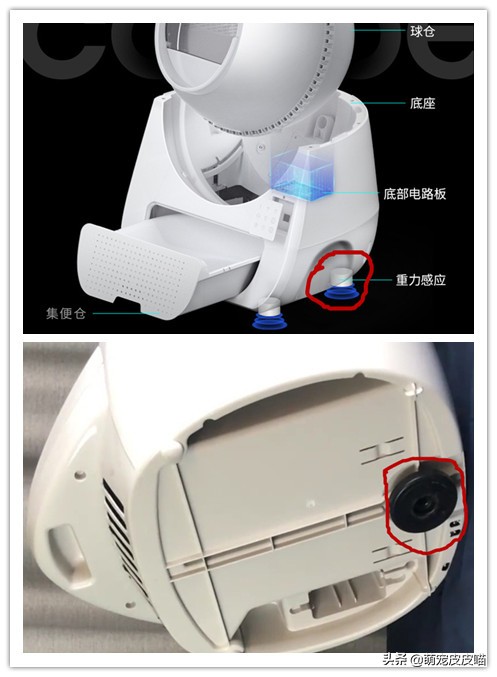 球仓

底座

底部电路板

重力感应

集便仓

头条 @萌宠皮皮喵