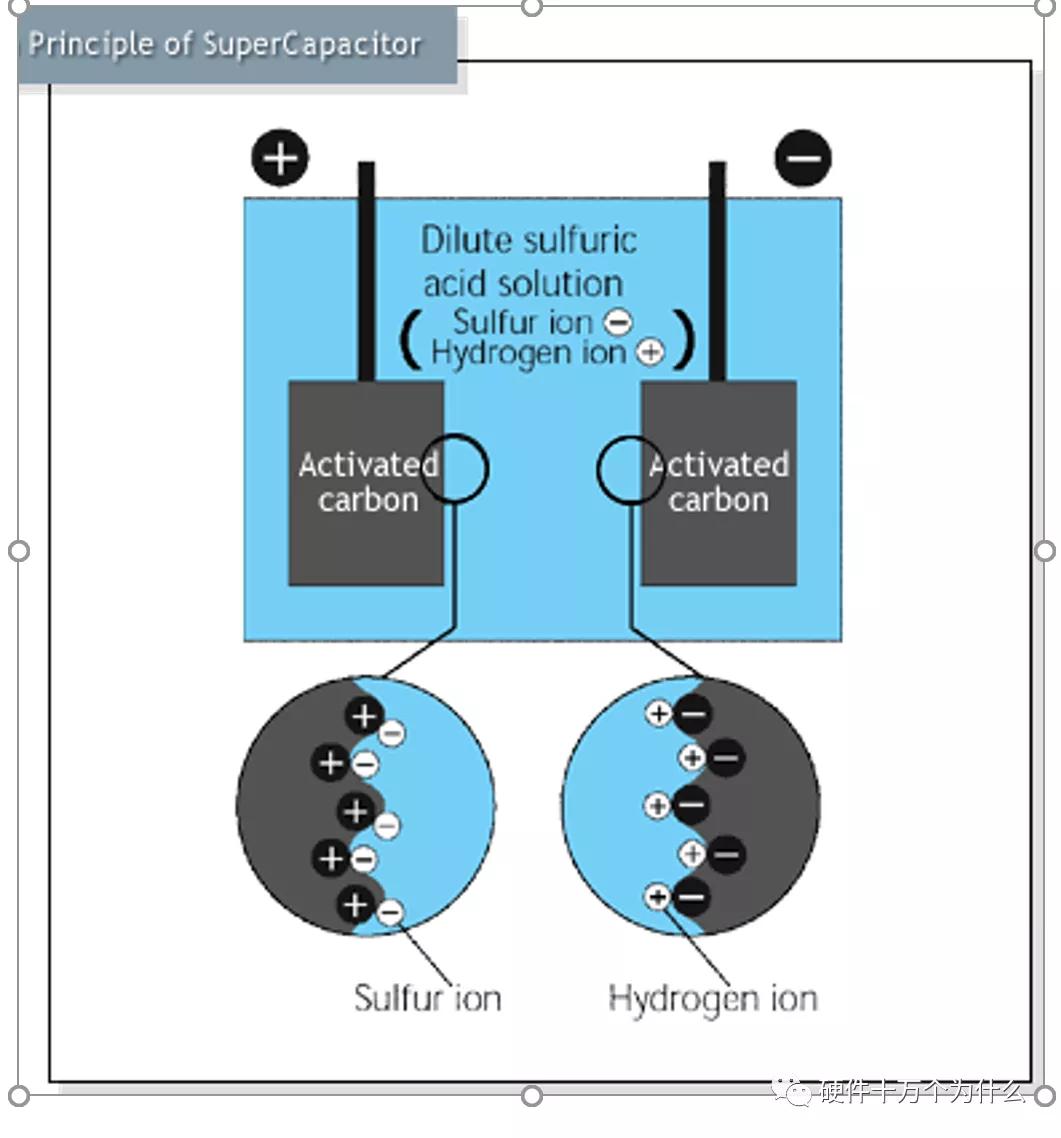 Principle of SuperCapacitor

+ −

Dilute sulfuric acid solution
( Sulfur ion ⊖
Hydrogen ion ⊕ )

Activated carbon

Activated carbon

Sulfur ion

Hydrogen ion

硬件十万个为什么