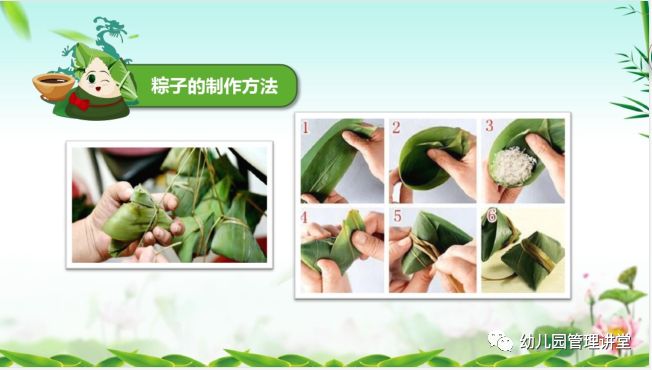 粽子的制作方法

1
2
3
4
5
6

幼儿园管理讲堂