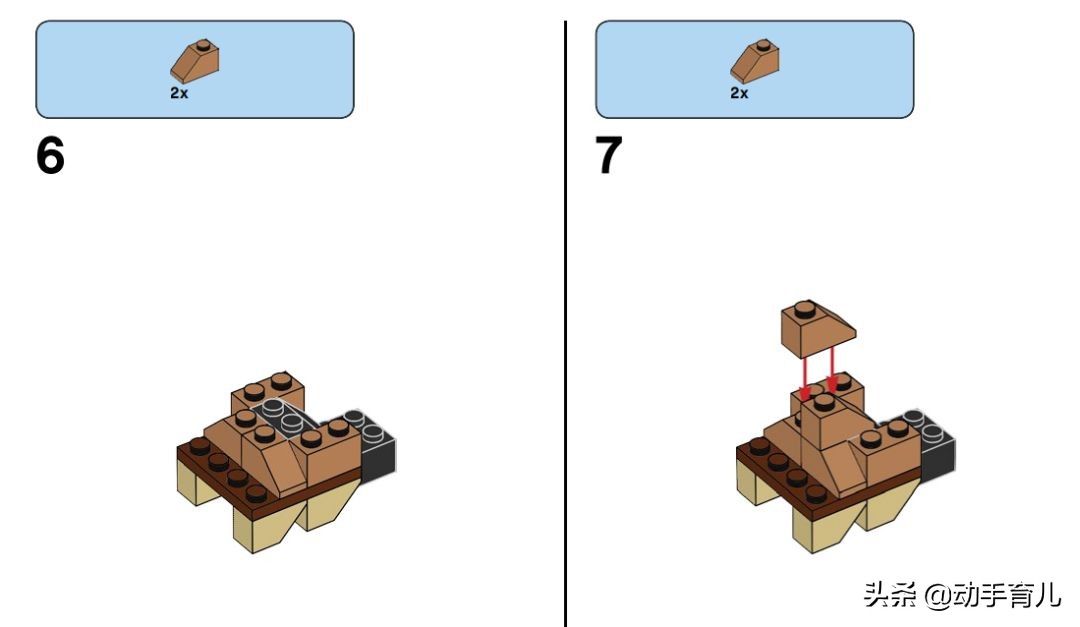 2x

6

2x

7

头条 @动手育儿