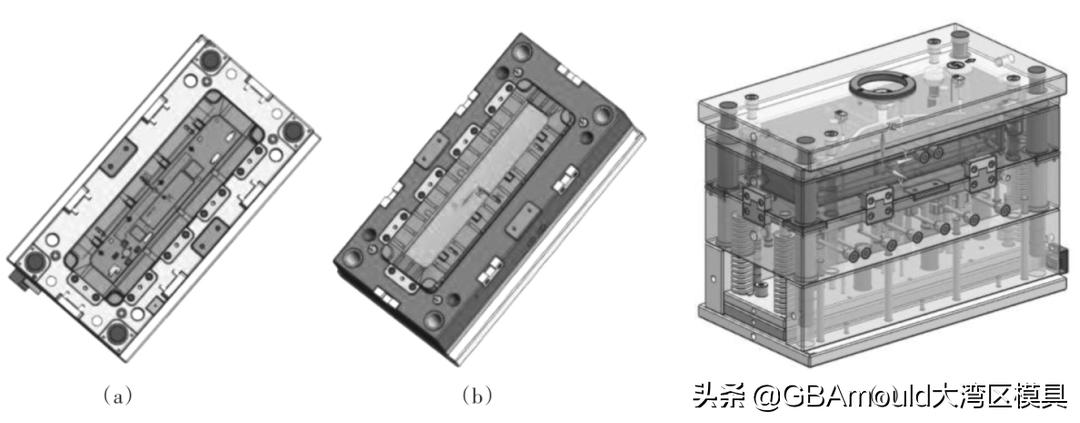 (a)

(b)

头条 @GBAmould大湾区模具