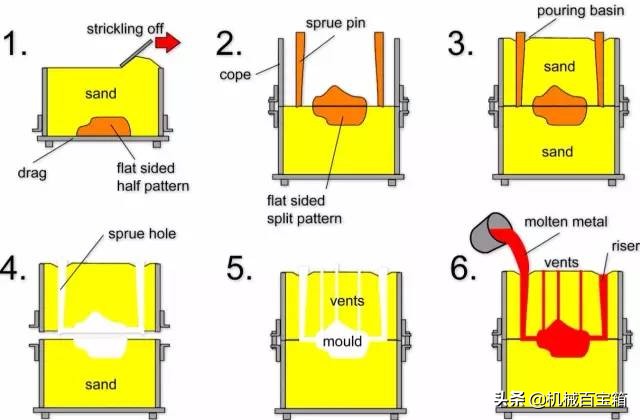 1.
strickling off
sand
drag
flat sided half pattern

2.
sprue pin
cope
flat sided split pattern

3.
pouring basin
sand
sand

4.
sprue hole
sand

5.
vents
mould

6.
molten metal
vents
riser

头条 @机械百宝箱