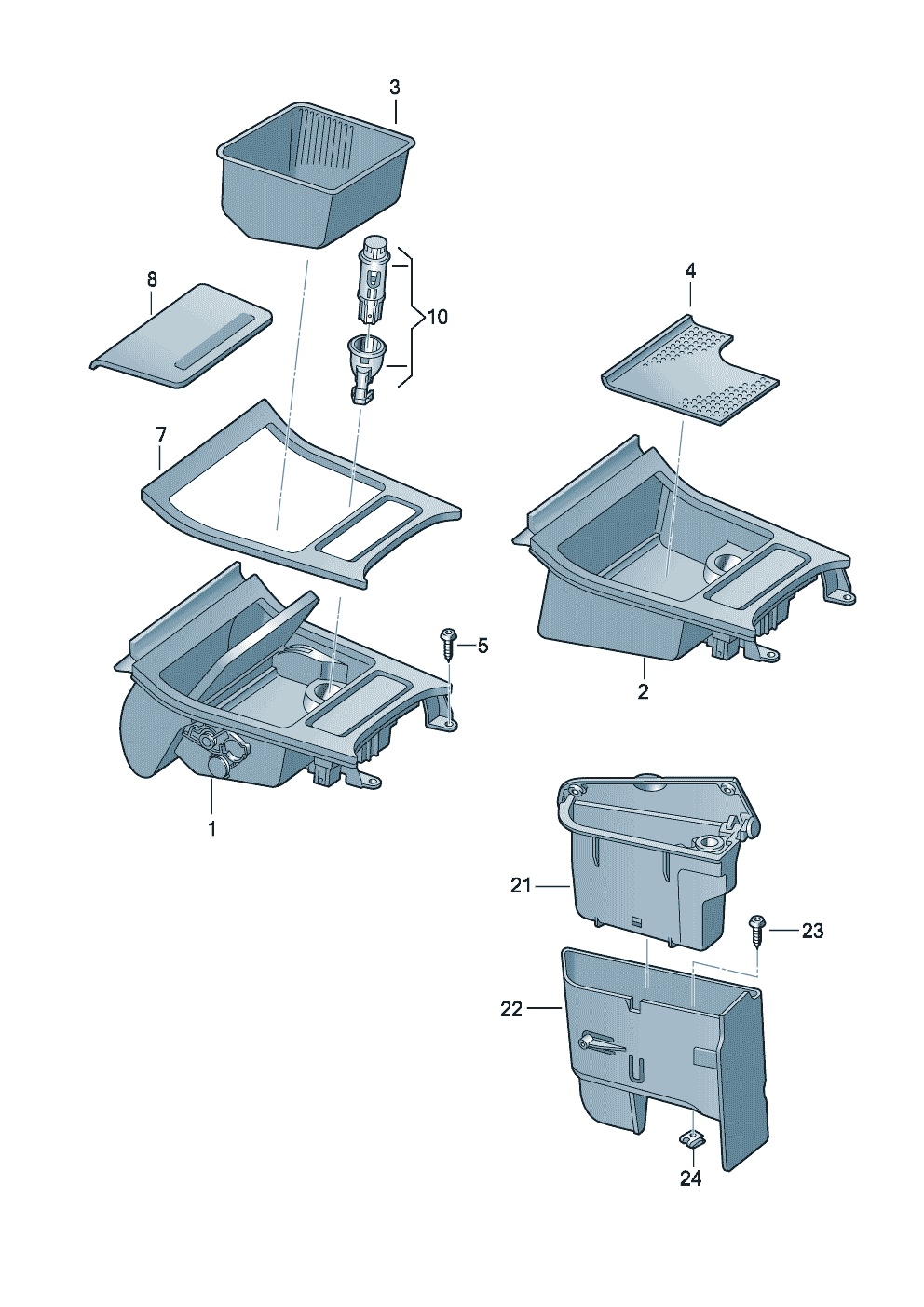 3
8
10
4
7
5
2
1
21
23
22
24