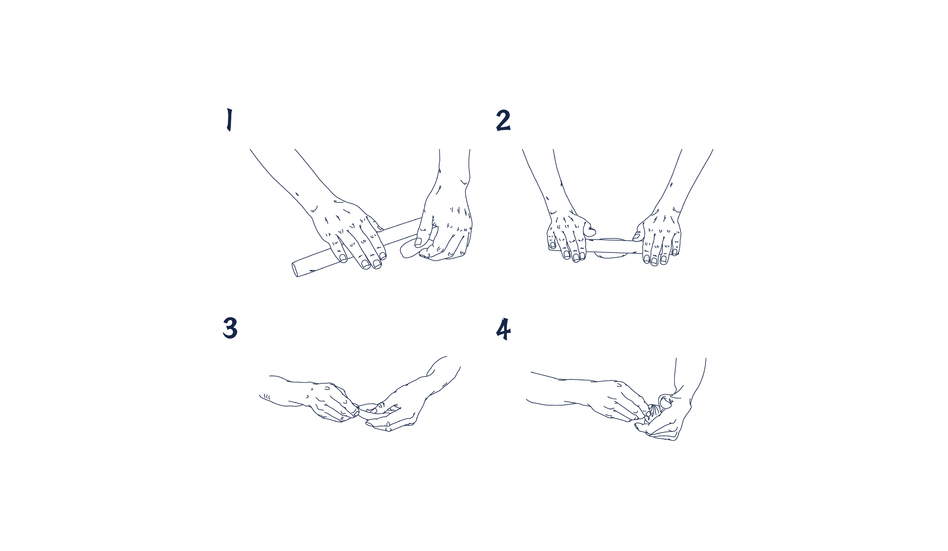 1

2

3

4