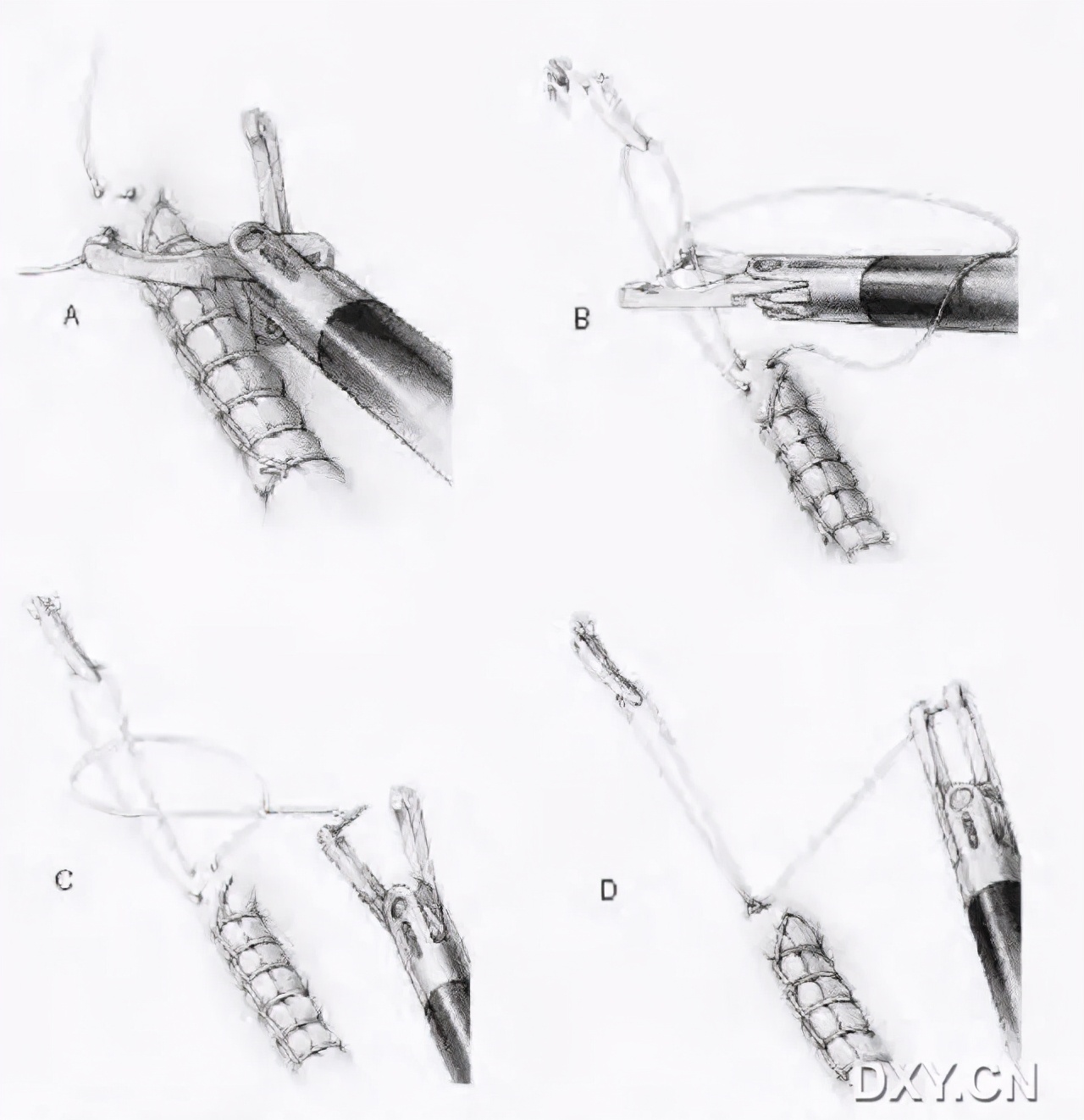 A

B

C

D

DXY.CN