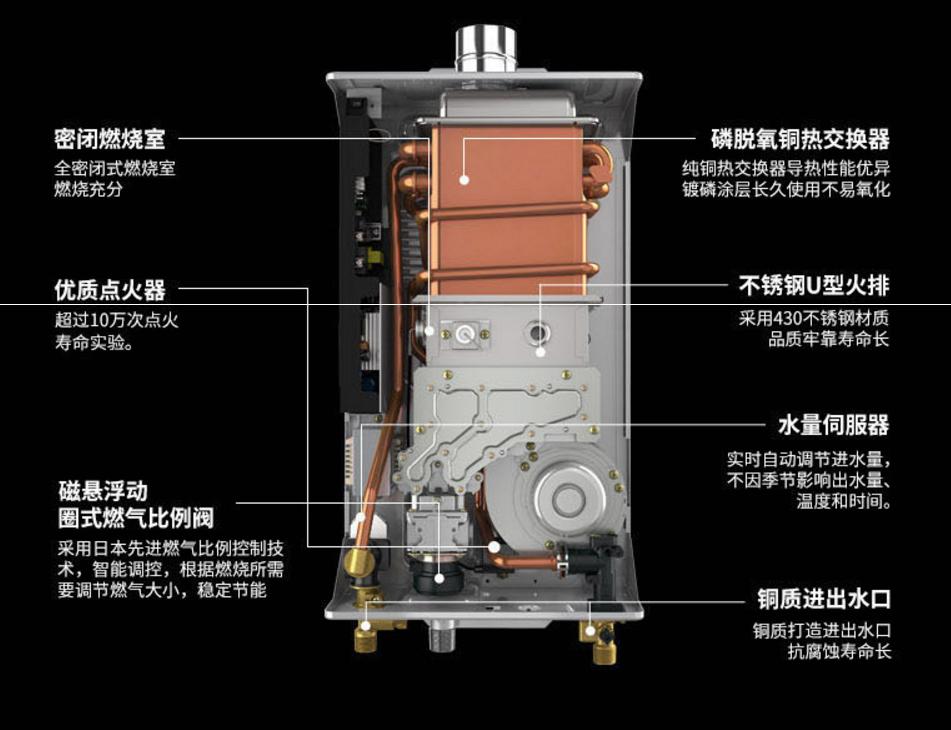 密闭燃烧室
全密闭式燃烧室
燃烧充分

优质点火器
超过10万次点火
寿命实验。

磁悬浮动
圈式燃气比例阀
采用日本先进燃气比例控制技术，智能调控，根据燃烧所需要调节燃气大小，稳定节能

磷脱氧铜热交换器
纯铜热交换器导热性能优异
镀磷涂层长久使用不易氧化

不锈钢U型火排
采用430不锈钢材质
品质牢靠寿命长

水量伺服器
实时自动调节进水量，
不因季节影响出水量、
温度和时间。

铜质进出水口
铜质打造进出水口
抗腐蚀寿命长