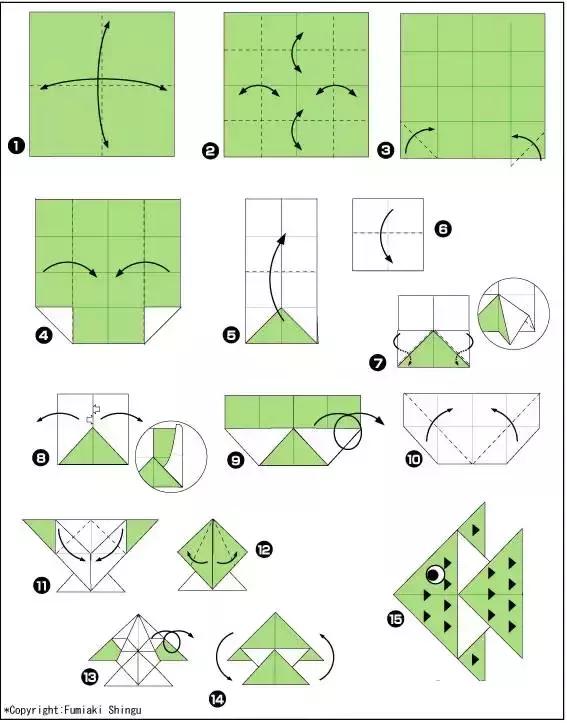 1
2
3
4
5
6
7
8
9
10
11
12
13
14
15
*Copyright:Fumiaki Shingu