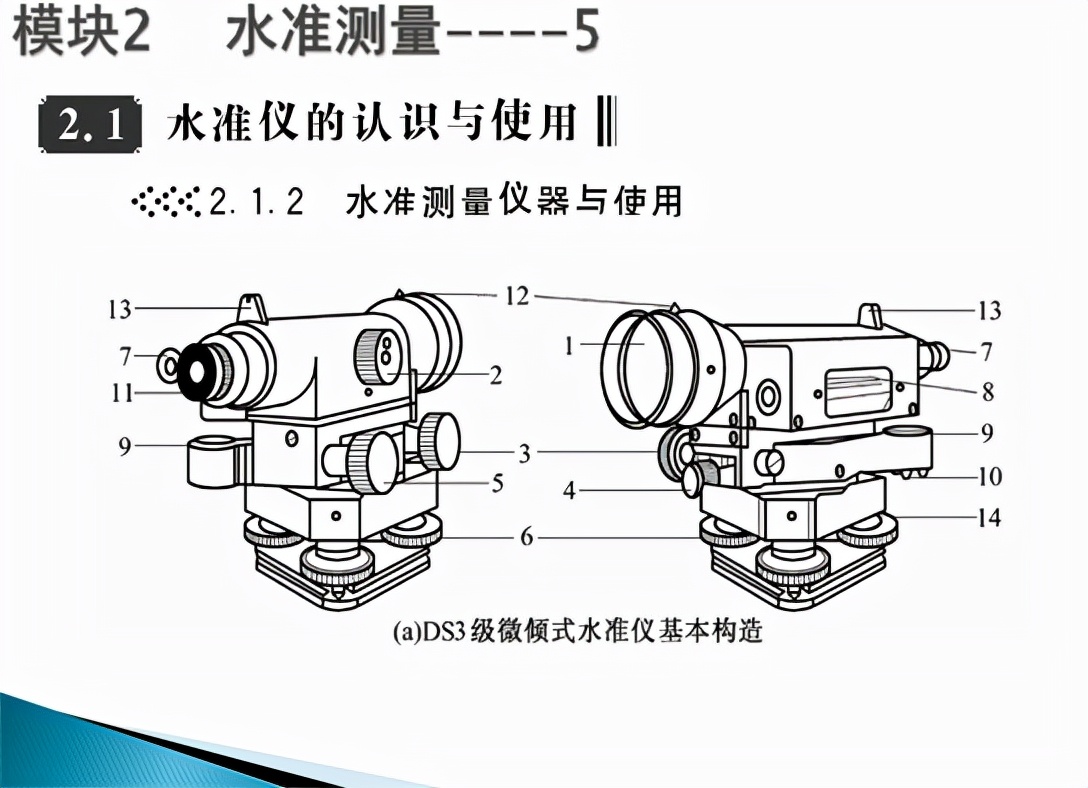 模块2　水准测量----5

2.1　水准仪的认识与使用

2.1.2　水准测量仪器与使用

13
7
11
9
12
2
3
5
6
1
4
13
7
8
9
10
14

(a)DS3级微倾式水准仪基本构造