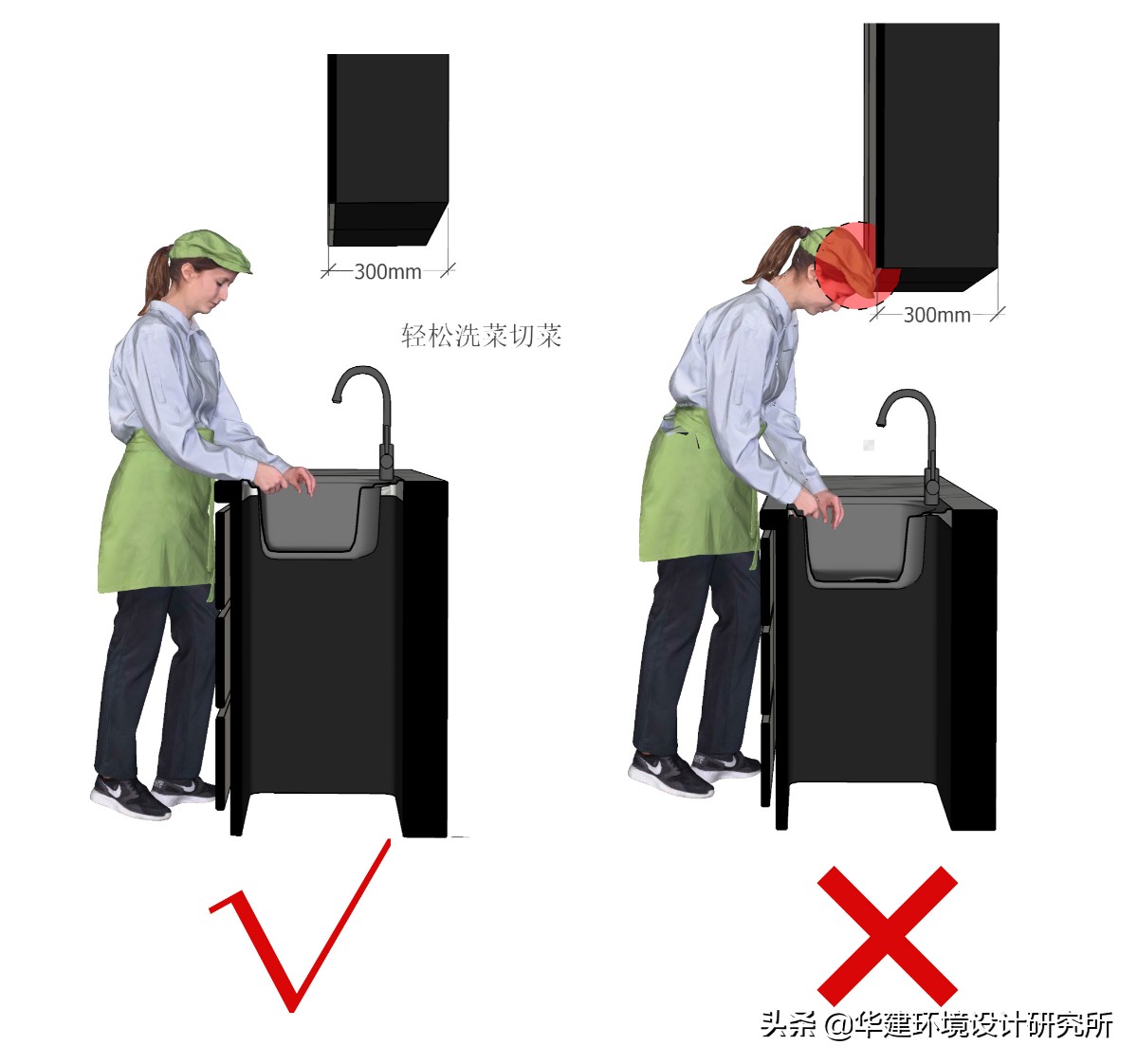 300mm

轻松洗菜切菜

300mm

头条 @华建环境设计研究所