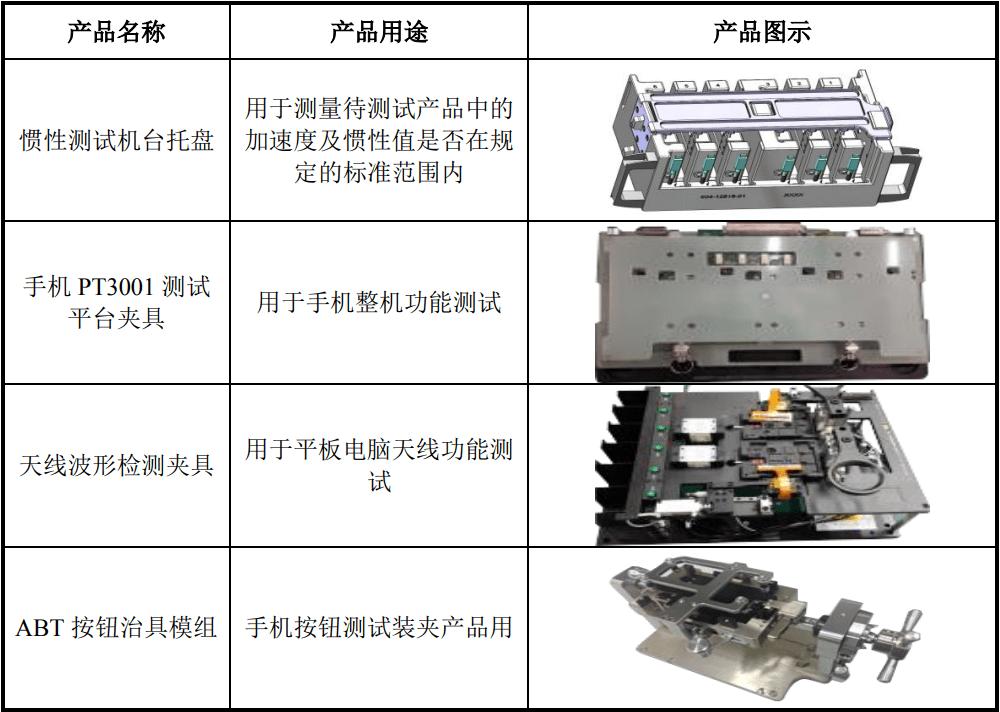 | 产品名称 | 产品用途 | 产品图示 |
|---|---|---|
| 惯性测试机台托盘 | 用于测量待测试产品中的加速度及惯性值是否在规定的标准范围内 | |
| 手机 PT3001 测试平台夹具 | 用于手机整机功能测试 | |
| 天线波形检测夹具 | 用于平板电脑天线功能测试 | |
| ABT 按钮治具模组 | 手机按钮测试装夹产品用 | |