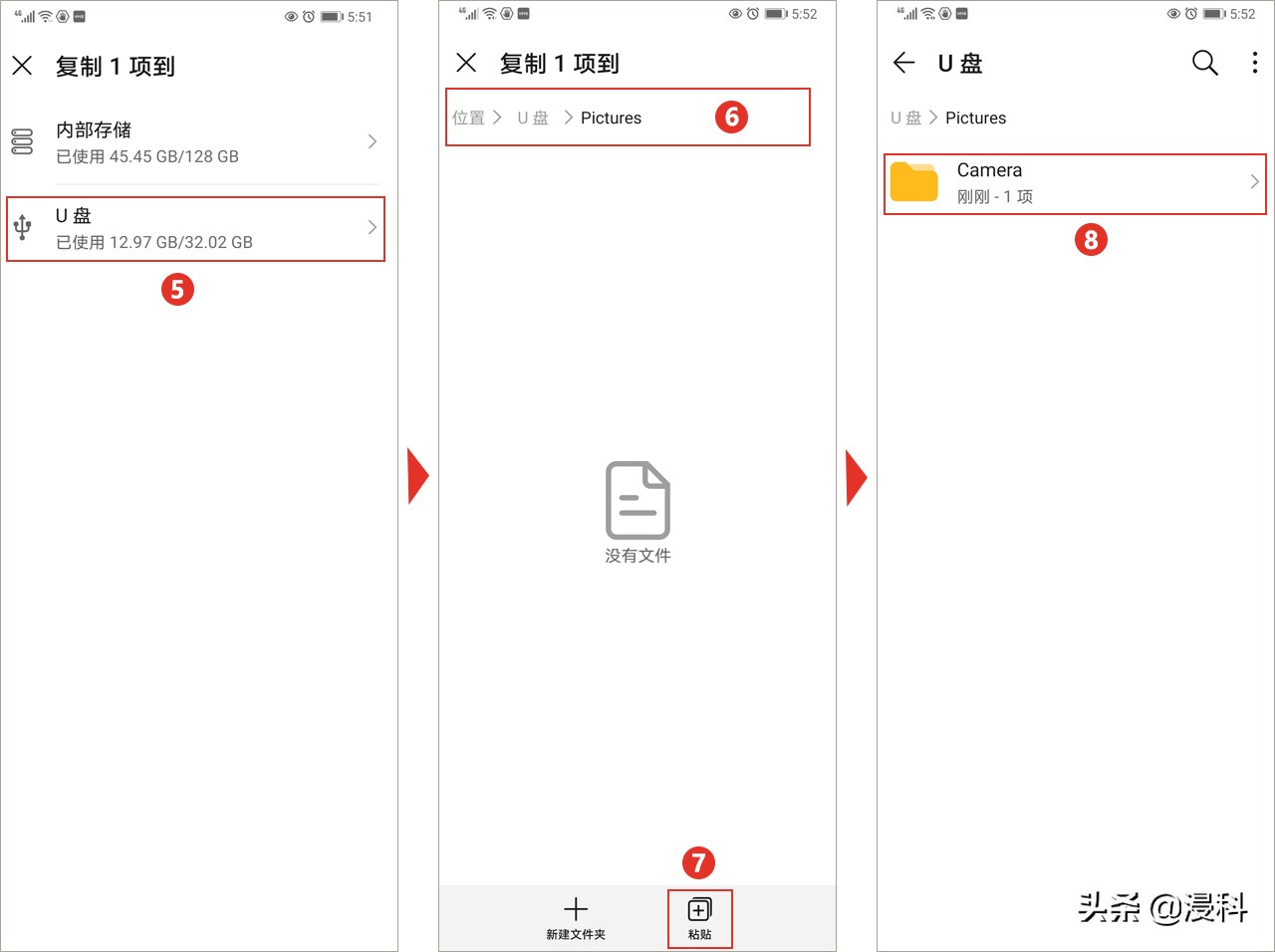 5:51

复制 1 项到

内部存储
已使用 45.45 GB/128 GB

U 盘
已使用 12.97 GB/32.02 GB

5

5:52

复制 1 项到

位置 > U 盘 > Pictures

6

没有文件

7

新建文件夹

粘贴

5:52

U 盘

U 盘 > Pictures

Camera
刚刚 - 1 项

8

头条 @浸科