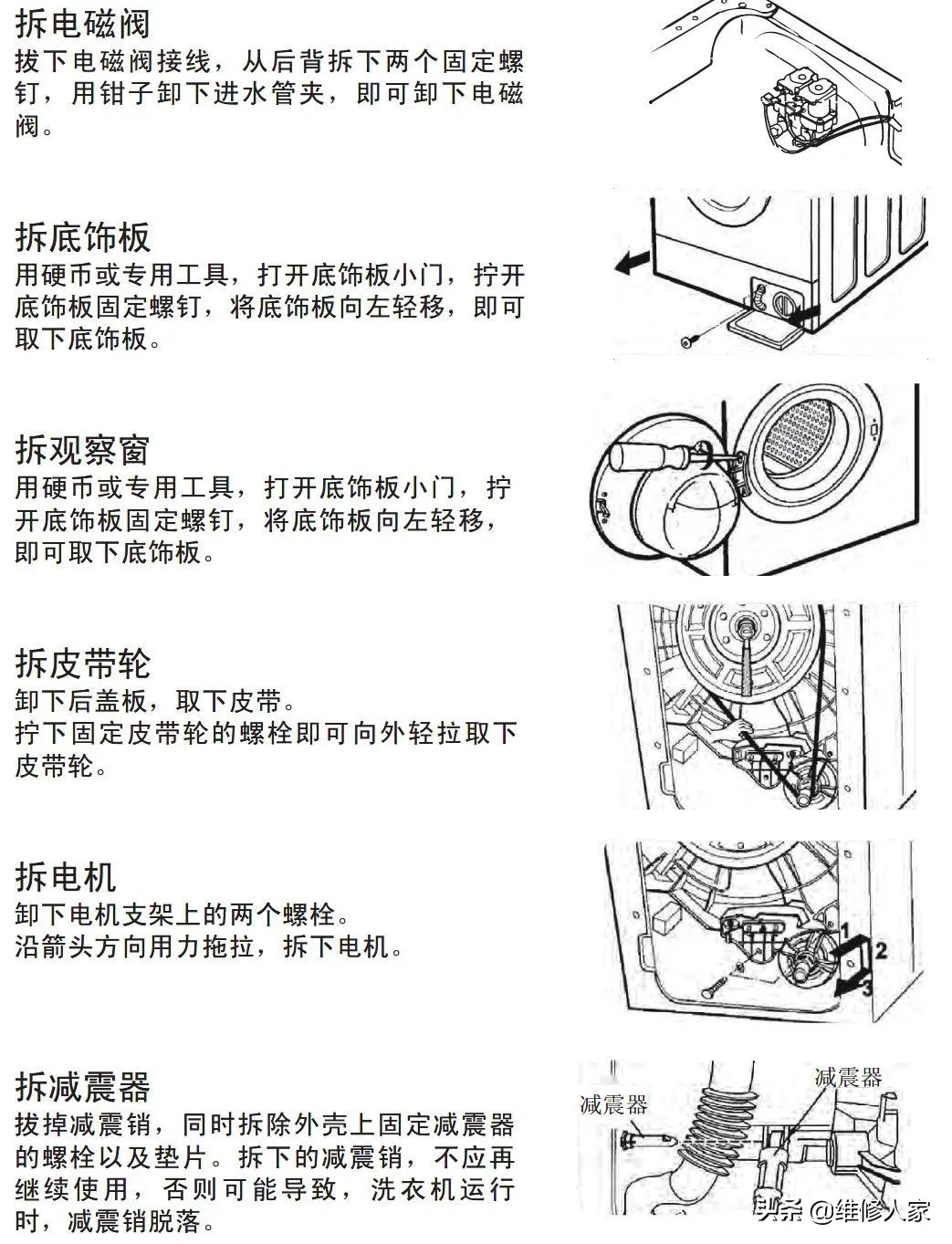 拆电磁阀
拔下电磁阀接线，从后背拆下两个固定螺钉，用钳子卸下进水管夹，即可卸下电磁阀。

拆底饰板
用硬币或专用工具，打开底饰板小门，拧开底饰板固定螺钉，将底饰板向左轻移，即可取下底饰板。

拆观察窗
用硬币或专用工具，打开底饰板小门，拧开底饰板固定螺钉，将底饰板向左轻移，即可取下底饰板。

拆皮带轮
卸下后盖板，取下皮带。
拧下固定皮带轮的螺栓即可向外轻拉取下皮带轮。

拆电机
卸下电机支架上的两个螺栓。
沿箭头方向用力拖拉，拆下电机。

1
2
3

拆减震器
拔掉减震销，同时拆除外壳上固定减震器的螺栓以及垫片。拆下的减震销，不应再继续使用，否则可能导致，洗衣机运行时，减震销脱落。

减震器
减震器

头条 @维修人家