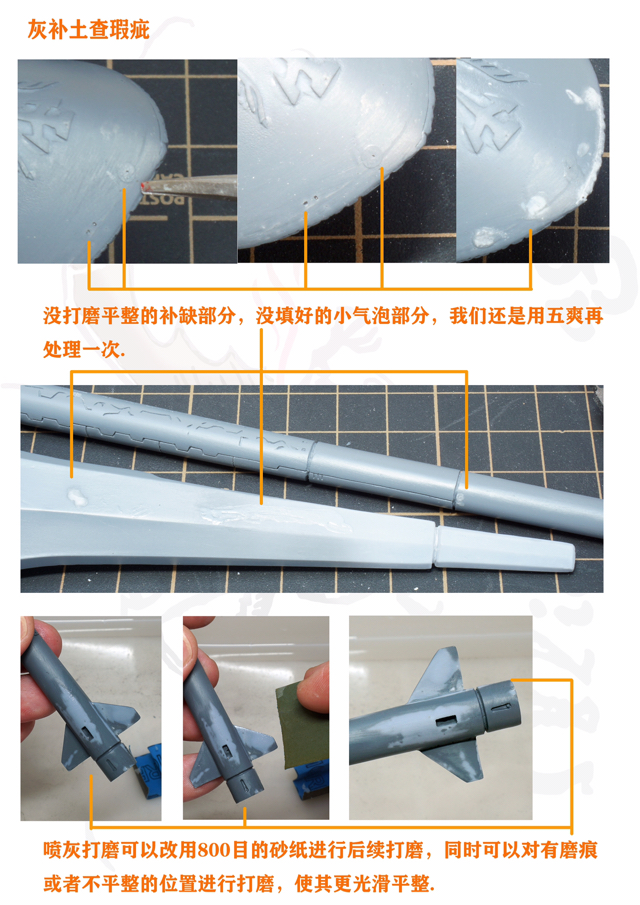 灰补土查瑕疵

没打磨平整的补缺部分，没填好的小气泡部分，我们还是用五爽再处理一次.

喷灰打磨可以改用800目的砂纸进行后续打磨，同时可以对有磨痕或者不平整的位置进行打磨，使其更光滑平整.