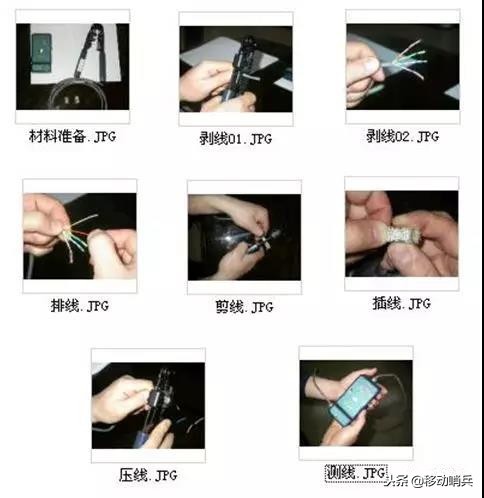 材料准备.JPG

剥线01.JPG

剥线02.JPG

排线.JPG

剪线.JPG

插线.JPG

压线.JPG

测线.JPG

头条 @移动哨兵