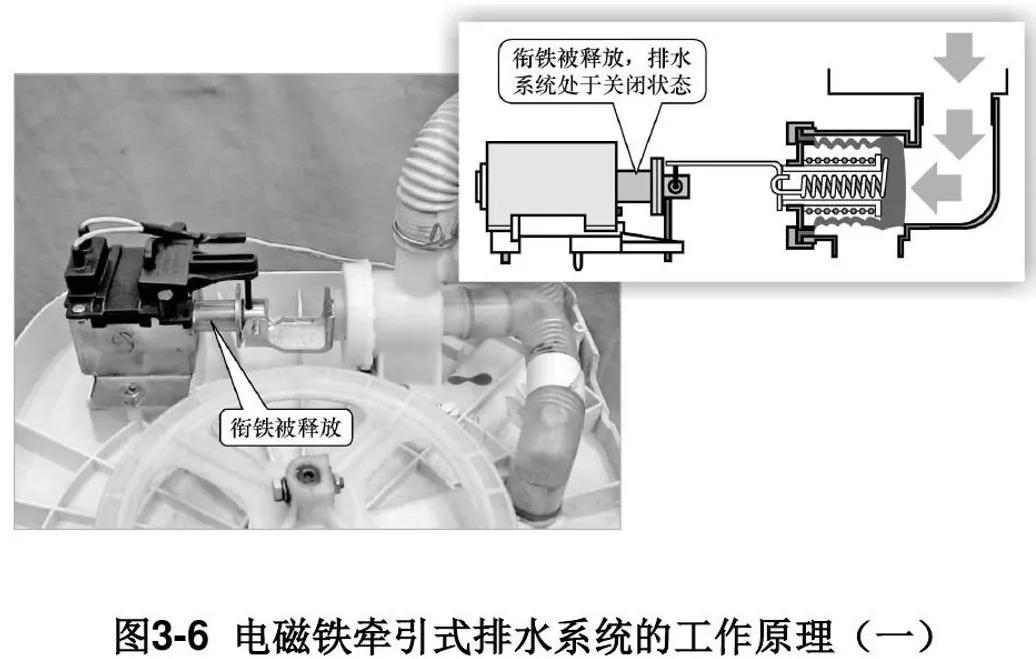 衔铁被释放，排水系统处于关闭状态

衔铁被释放

图3-6 电磁铁牵引式排水系统的工作原理（一）