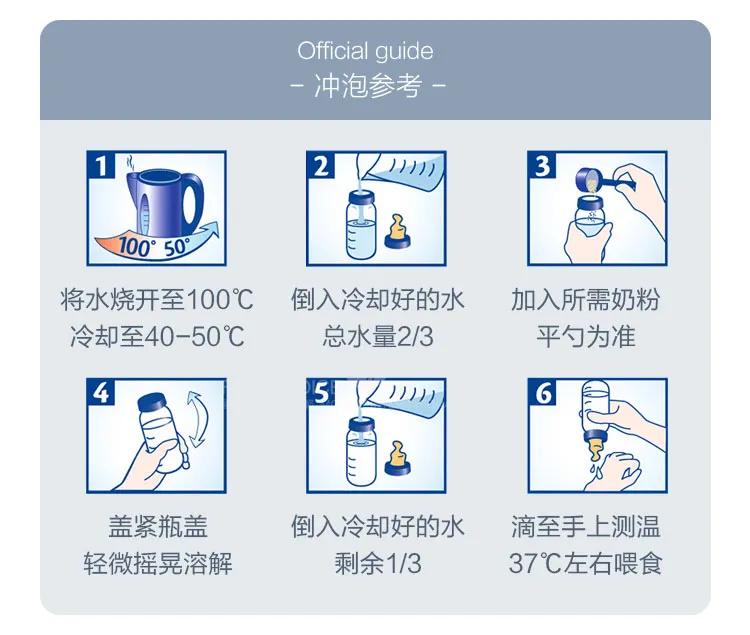 Official guide
- 冲泡参考 -

1
100° 50°
将水烧开至100℃
冷却至40-50℃

2
倒入冷却好的水
总水量2/3

3
加入所需奶粉
平勺为准

4
盖紧瓶盖
轻微摇晃溶解

5
倒入冷却好的水
剩余1/3

6
滴至手上测温
37℃左右喂食