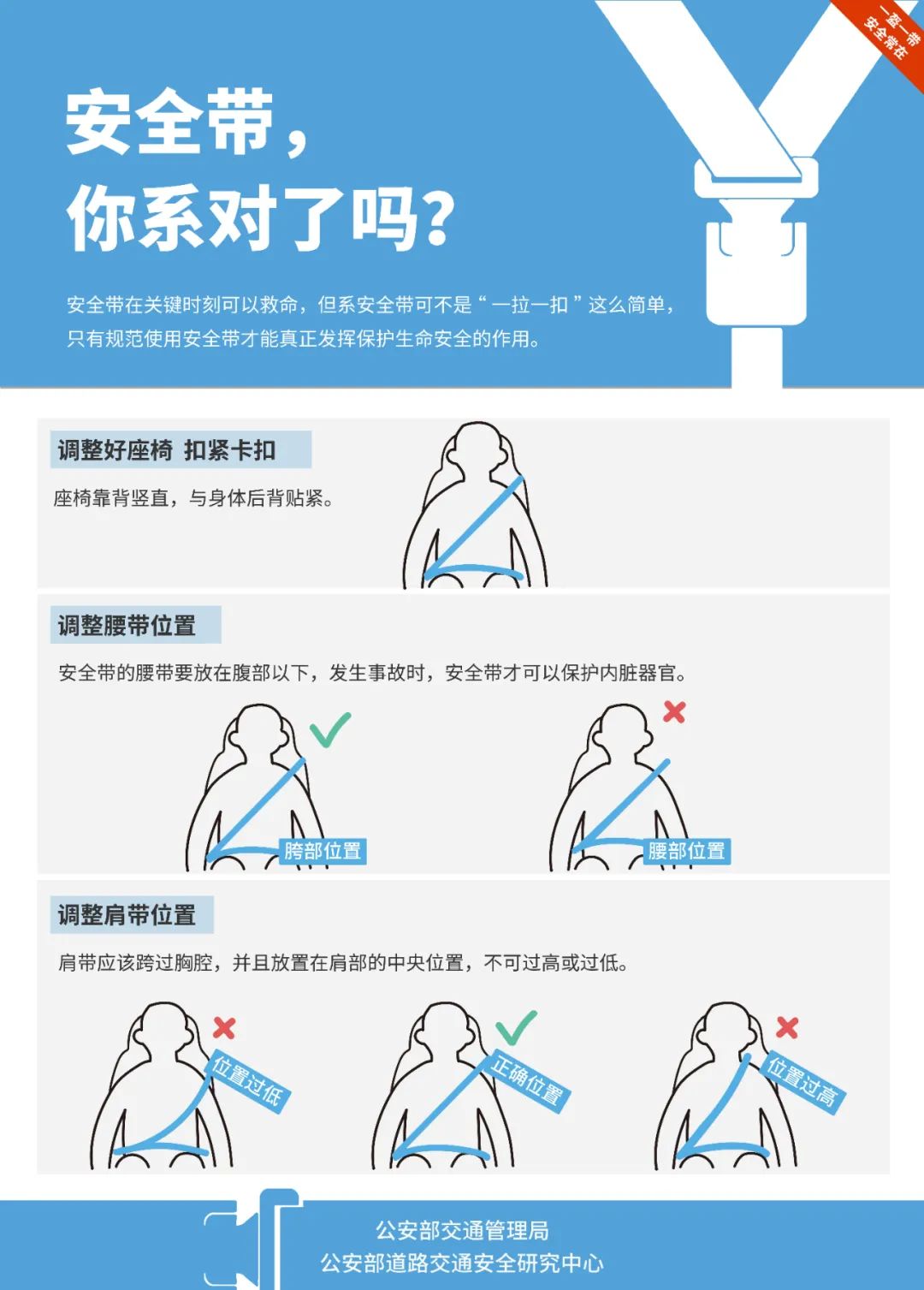 一盔一带
安全常在

安全带，
你系对了吗？

安全带在关键时刻可以救命，但系安全带可不是“一拉一扣”这么简单，只有规范使用安全带才能真正发挥保护生命安全的作用。

调整好座椅 扣紧卡扣

座椅靠背竖直，与身体后背贴紧。

调整腰带位置

安全带的腰带要放在腹部以下，发生事故时，安全带才可以保护内脏器官。

胯部位置

腰部位置

调整肩带位置

肩带应该跨过胸腔，并且放置在肩部的中央位置，不可过高或过低。

位置过低

正确位置

位置过高

公安部交通管理局
公安部道路交通安全研究中心