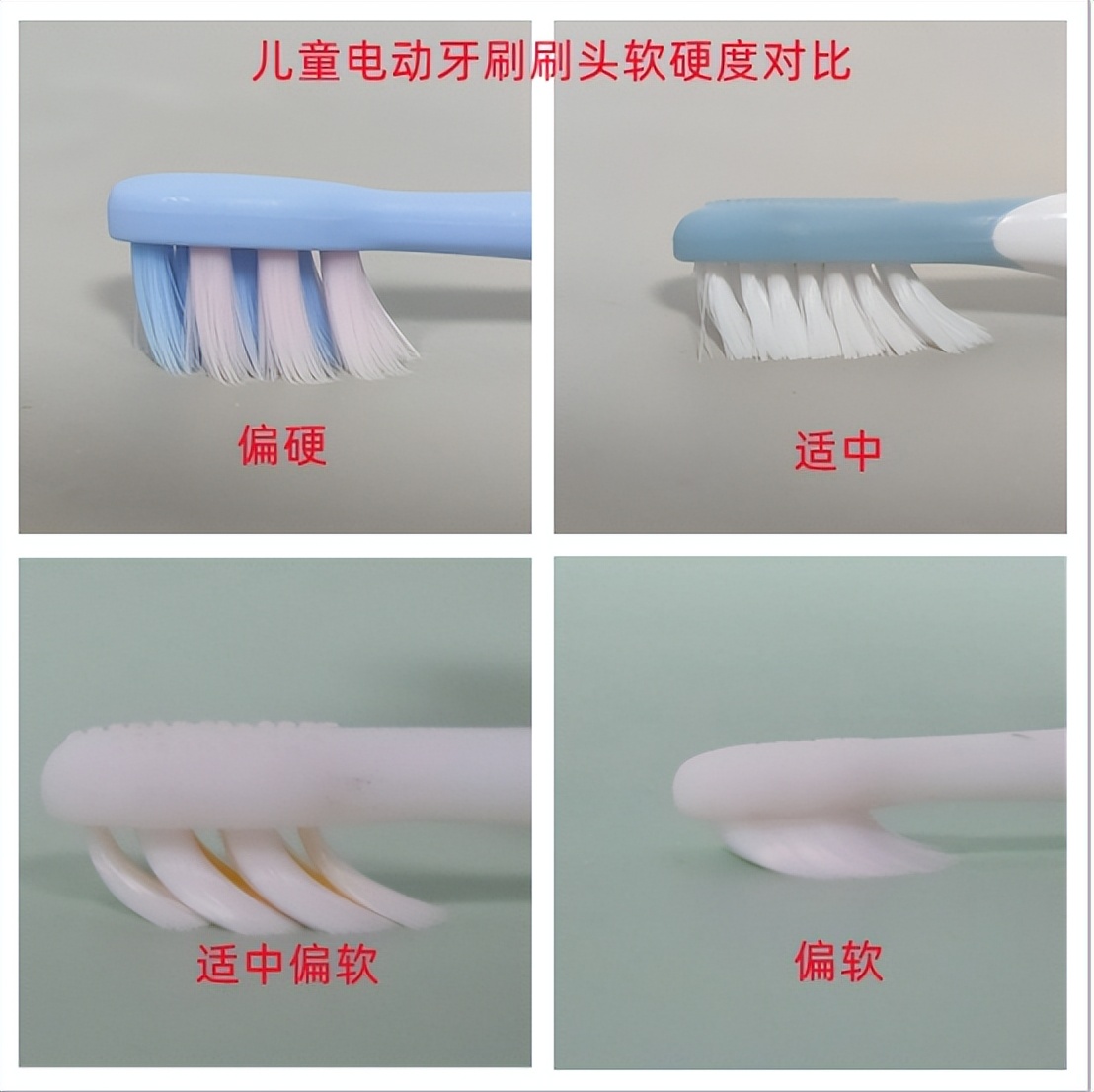 儿童电动牙刷刷头软硬度对比

偏硬

适中

适中偏软

偏软